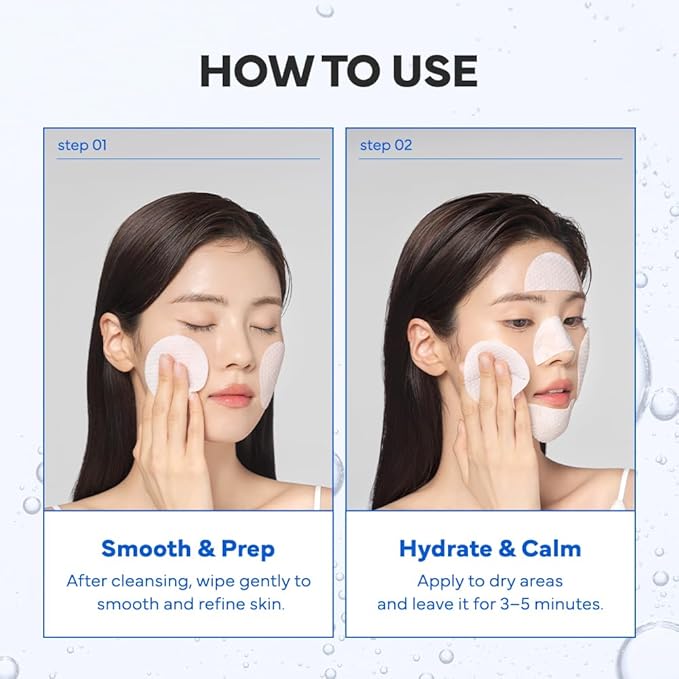 HOW TO USE

step 01

Smooth & Prep

After cleansing, wipe gently to smooth and refine skin.

step 02

Hydrate & Calm

Apply to dry areas and leave it for 3–5 minutes.