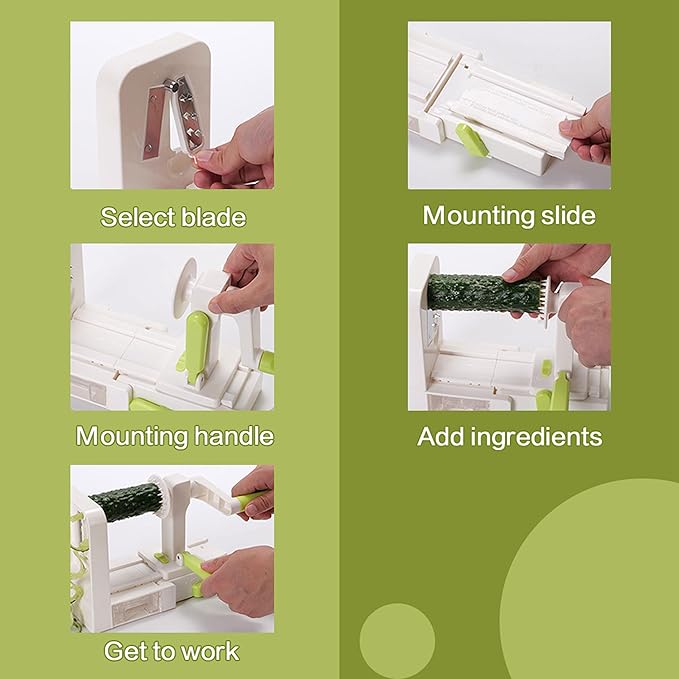 Select blade

Mounting slide

Mounting handle

Add ingredients

Get to work