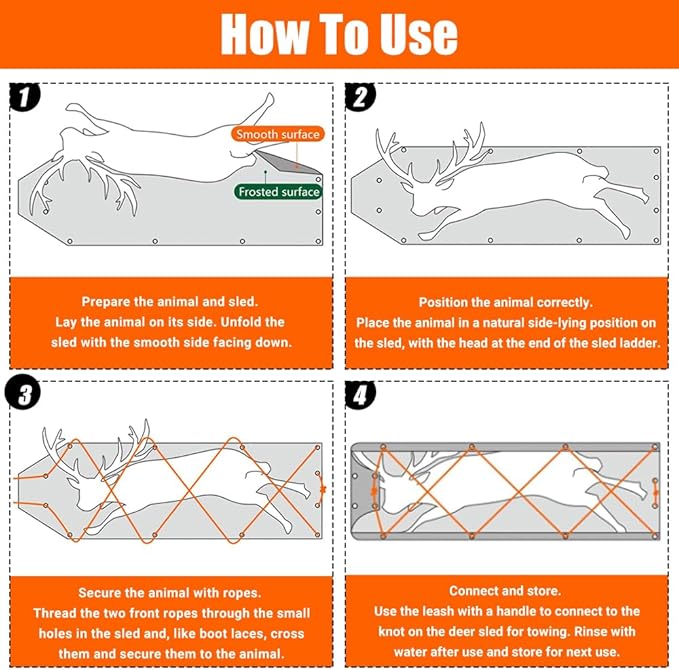 How To Use

1

Smooth surface

Frosted surface

Prepare the animal and sled.
Lay the animal on its side. Unfold the sled with the smooth side facing down.

2

Position the animal correctly.
Place the animal in a natural side-lying position on the sled, with the head at the end of the sled ladder.

3

Secure the animal with ropes.
Thread the two front ropes through the small holes in the sled and, like boot laces, cross them and secure them to the animal.

4

Connect and store.
Use the leash with a handle to connect to the knot on the deer sled for towing. Rinse with water after use and store for next use.