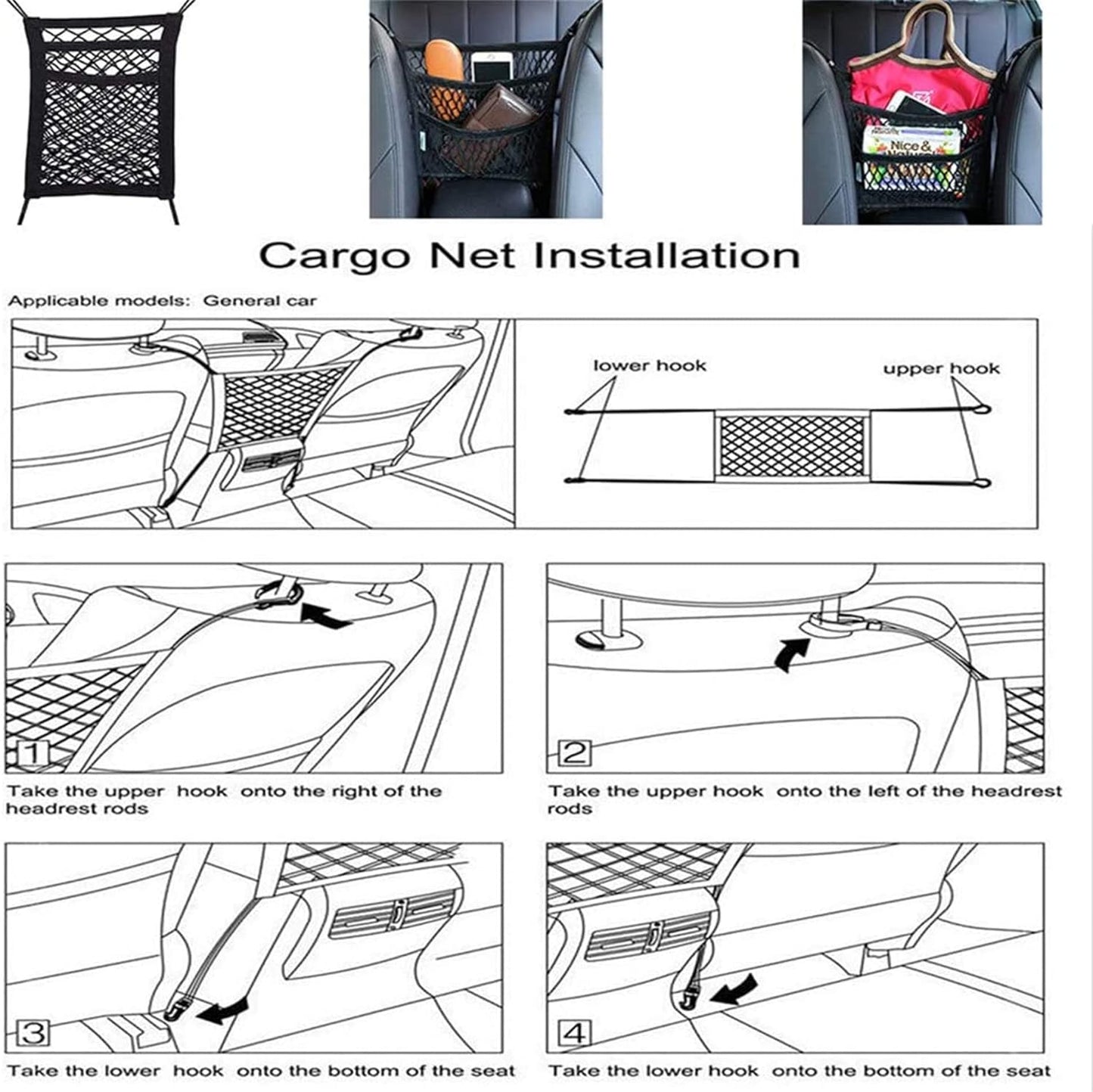 Nice &

Cargo Net Installation

Applicable models: General car

lower hook

upper hook

1

Take the upper hook onto the right of the headrest rods

2

Take the upper hook onto the left of the headrest rods

3

Take the lower hook onto the bottom of the seat

4

Take the lower hook onto the bottom of the seat