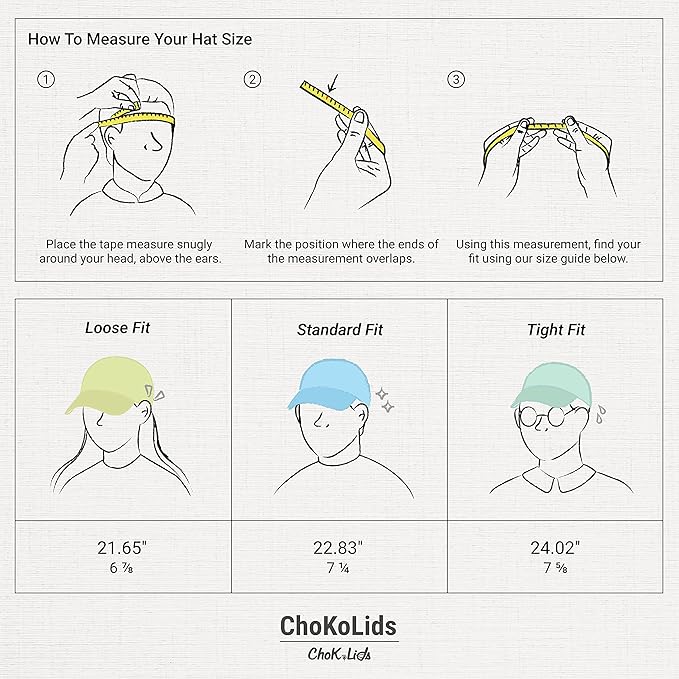 How To Measure Your Hat Size

①

Place the tape measure snugly around your head, above the ears.

②

Mark the position where the ends of the measurement overlaps.

③

Using this measurement, find your fit using our size guide below.

| Loose Fit | Standard Fit | Tight Fit |
|---|---|---|
| 21.65" 6 ⅞ | 22.83" 7 ¼ | 24.02" 7 ⅝ |

ChoKoLids

ChoKoLids