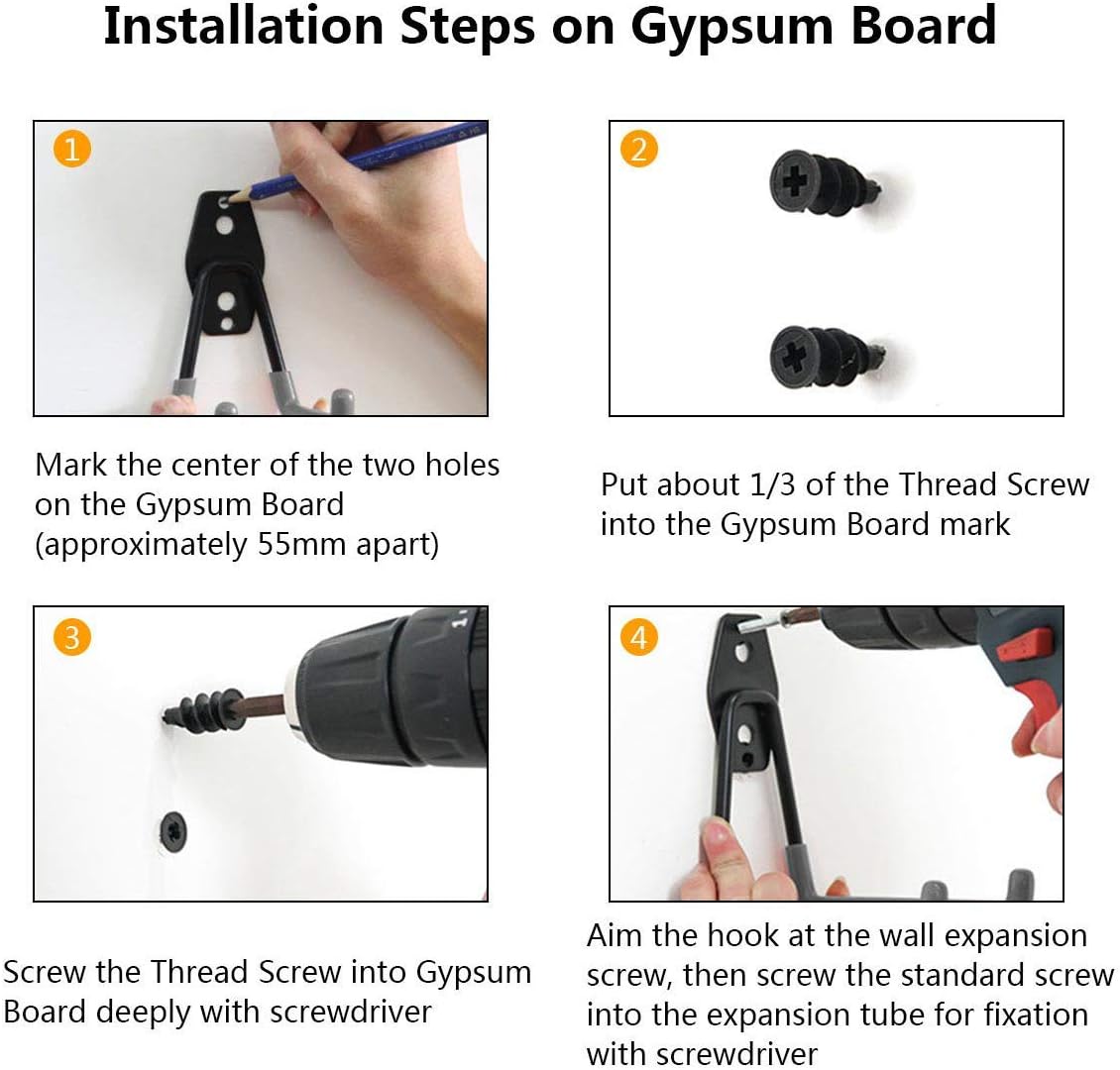 Installation Steps on Gypsum Board

1

Mark the center of the two holes on the Gypsum Board (approximately 55mm apart)

2

Put about 1/3 of the Thread Screw into the Gypsum Board mark

3

Screw the Thread Screw into Gypsum Board deeply with screwdriver

4

Aim the hook at the wall expansion screw, then screw the standard screw into the expansion tube for fixation with screwdriver