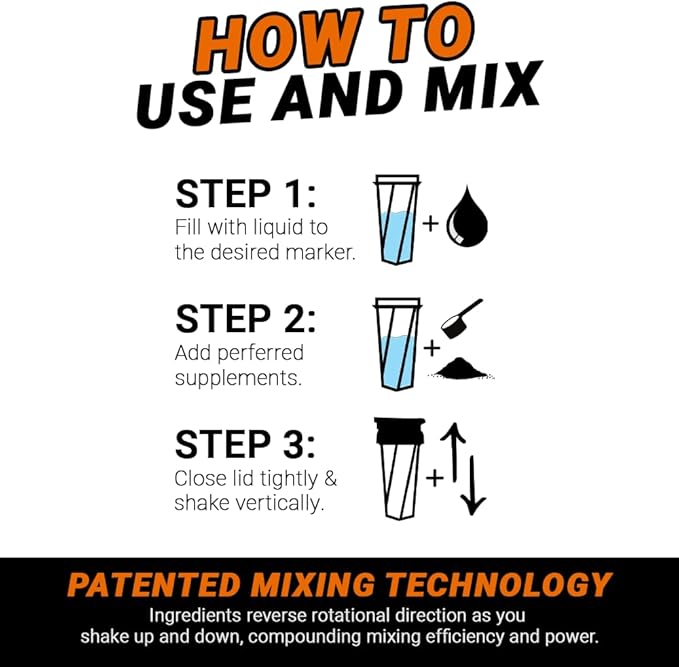 HOW TO
USE AND MIX

STEP 1:
Fill with liquid to the desired marker.

+

STEP 2:
Add perferred supplements.

+

STEP 3:
Close lid tightly & shake vertically.

+

PATENTED MIXING TECHNOLOGY
Ingredients reverse rotational direction as you shake up and down, compounding mixing efficiency and power.