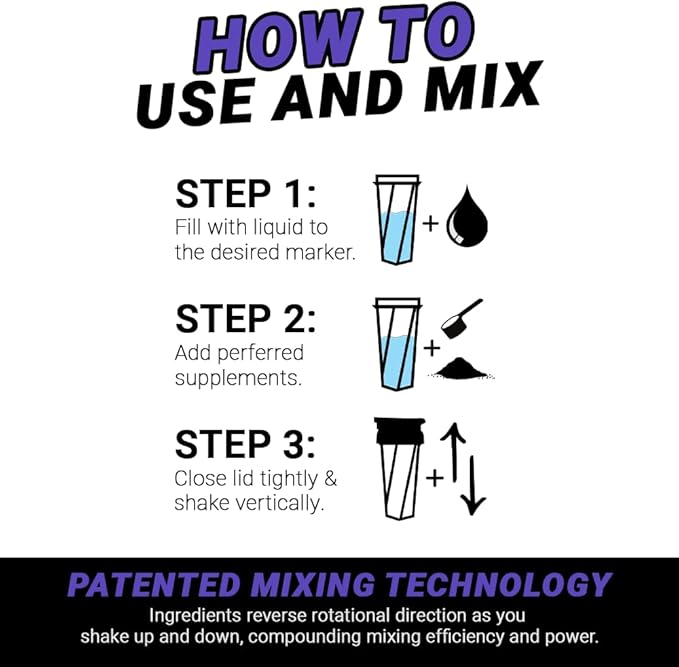 HOW TO
USE AND MIX

STEP 1:
Fill with liquid to the desired marker.

+

STEP 2:
Add perferred supplements.

+

STEP 3:
Close lid tightly & shake vertically.

+

PATENTED MIXING TECHNOLOGY
Ingredients reverse rotational direction as you shake up and down, compounding mixing efficiency and power.