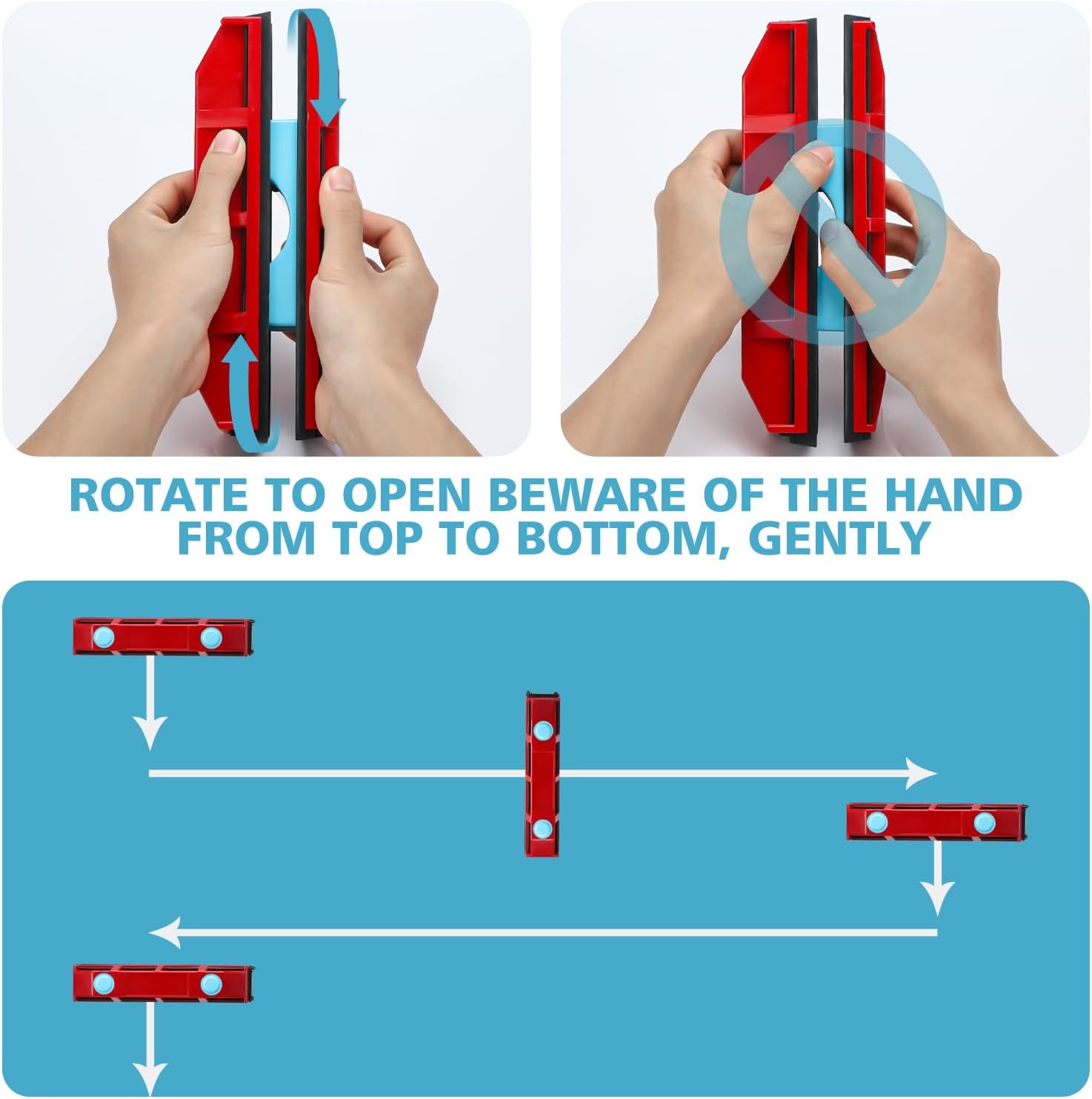 ROTATE TO OPEN BEWARE OF THE HAND
FROM TOP TO BOTTOM, GENTLY