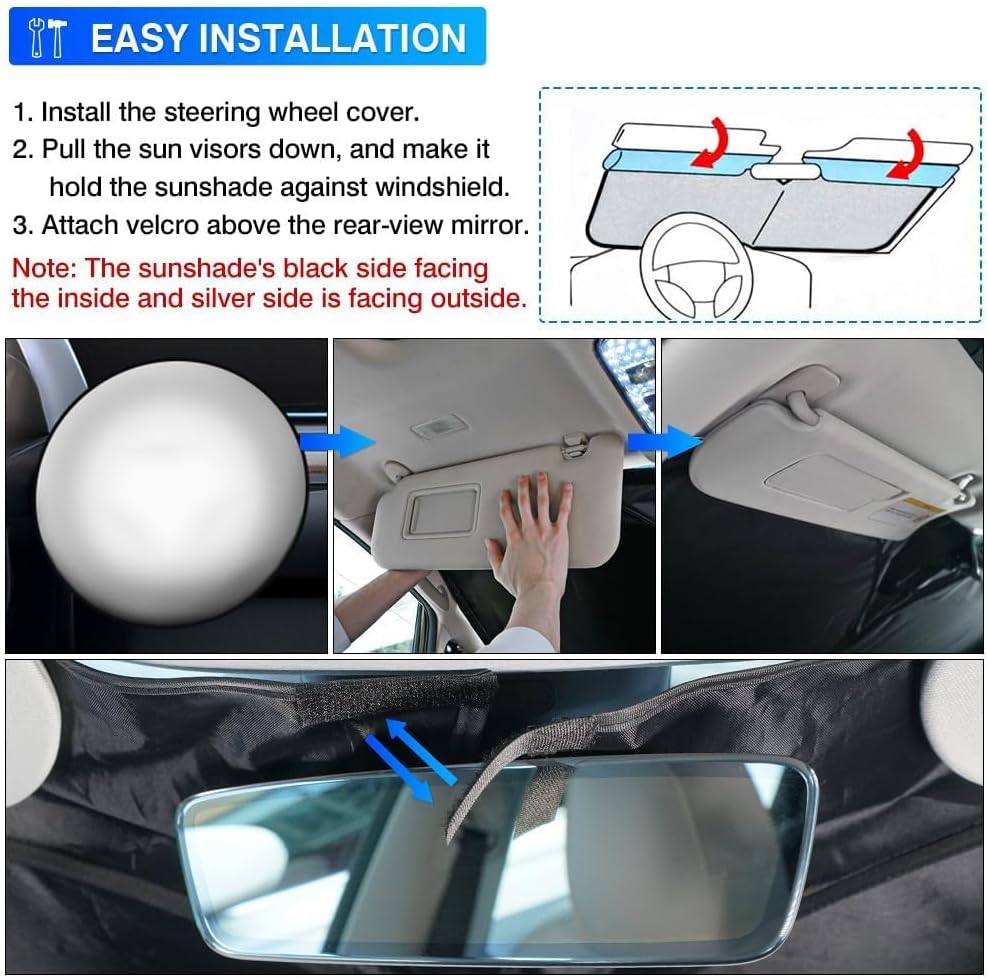 EASY INSTALLATION

1. Install the steering wheel cover.
2. Pull the sun visors down, and make it hold the sunshade against windshield.
3. Attach velcro above the rear-view mirror.

Note: The sunshade's black side facing the inside and silver side is facing outside.