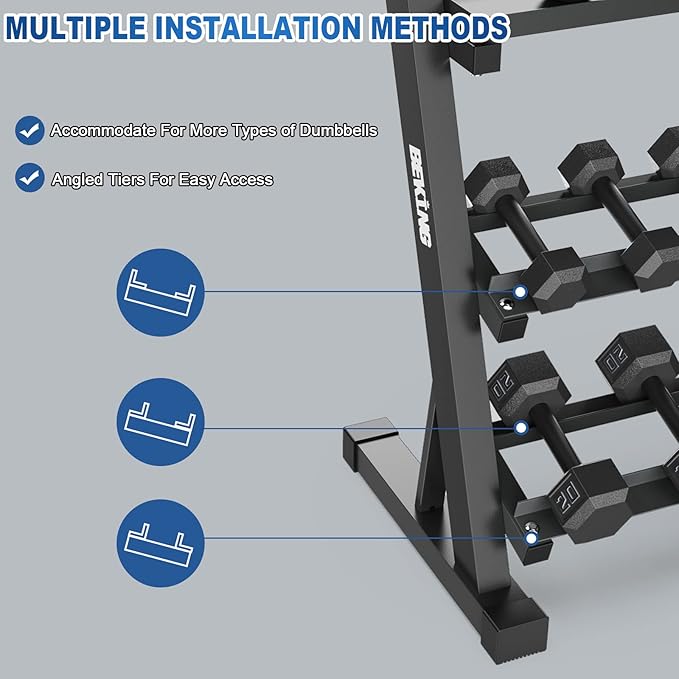 MULTIPLE INSTALLATION METHODS

Accommodate For More Types of Dumbbells

Angled Tiers For Easy Access

BEKING

20

20

20