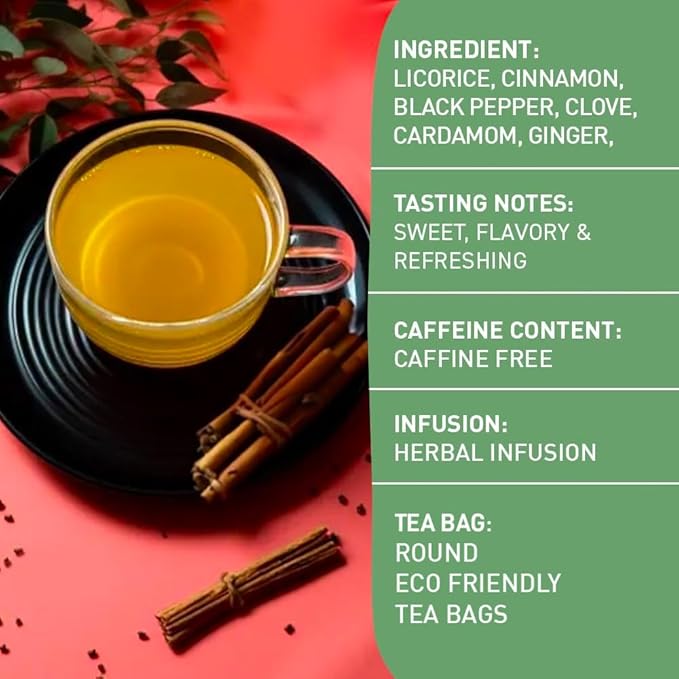 INGREDIENT:
LICORICE, CINNAMON, BLACK PEPPER, CLOVE, CARDAMOM, GINGER,

TASTING NOTES:
SWEET, FLAVORY & REFRESHING

CAFFEINE CONTENT:
CAFFINE FREE

INFUSION:
HERBAL INFUSION

TEA BAG:
ROUND
ECO FRIENDLY
TEA BAGS