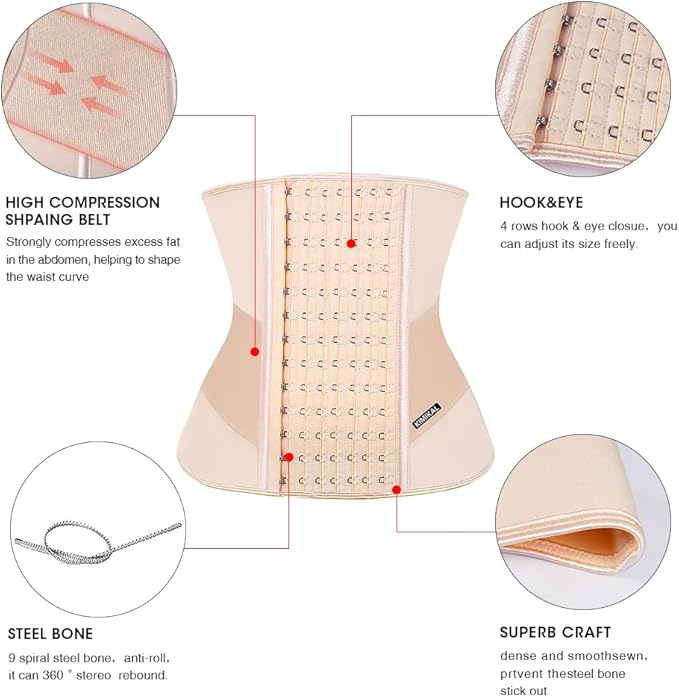 HIGH COMPRESSION SHPAING BELT

Strongly compresses excess fat in the abdomen, helping to shape the waist curve

HOOK&EYE

4 rows hook & eye closue, you can adjust its size freely.

KIMIKAL

STEEL BONE

9 spiral steel bone, anti-roll, it can 360 ° stereo rebound.

SUPERB CRAFT

dense and smoothsewn, prtvent thesteel bone stick out.