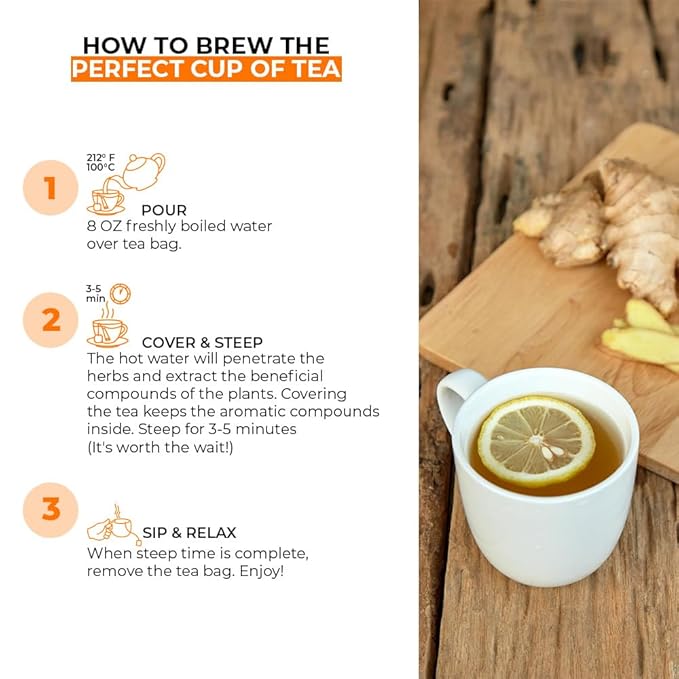 HOW TO BREW THE
PERFECT CUP OF TEA

1

212° F
100°C

POUR
8 OZ freshly boiled water over tea bag.

2

3-5 min

COVER & STEEP
The hot water will penetrate the herbs and extract the beneficial compounds of the plants. Covering the tea keeps the aromatic compounds inside. Steep for 3-5 minutes (It's worth the wait!)

3

SIP & RELAX
When steep time is complete, remove the tea bag. Enjoy!