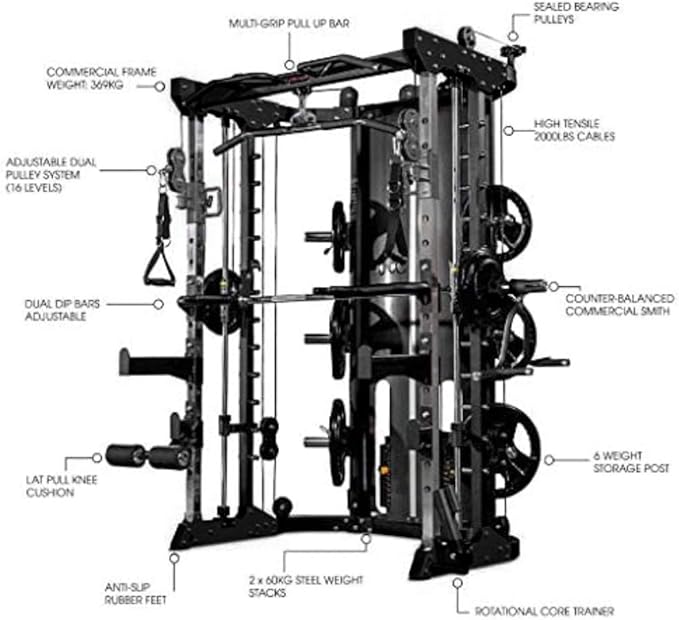 MULTI-GRIP PULL UP BAR

SEALED BEARING PULLEYS

COMMERCIAL FRAME WEIGHT: 369KG

HIGH TENSILE 2000LBS CABLES

ADJUSTABLE DUAL PULLEY SYSTEM (16 LEVELS)

DUAL DIP BARS ADJUSTABLE

COUNTER-BALANCED COMMERCIAL SMITH

LAT PULL KNEE CUSHION

6 WEIGHT STORAGE POST

ANTI-SLIP RUBBER FEET

2 x 60KG STEEL WEIGHT STACKS

ROTATIONAL CORE TRAINER