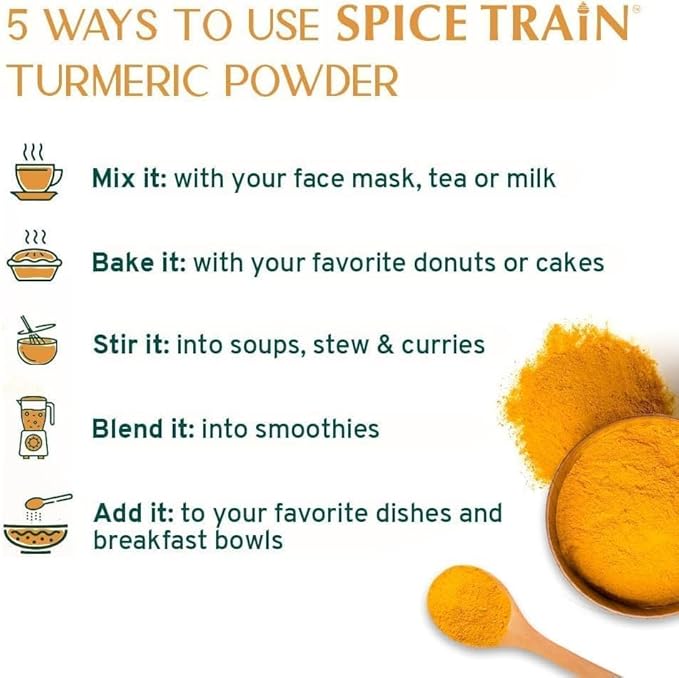 5 WAYS TO USE SPICE TRAIN®
TURMERIC POWDER

Mix it: with your face mask, tea or milk

Bake it: with your favorite donuts or cakes

Stir it: into soups, stew & curries

Blend it: into smoothies

Add it: to your favorite dishes and breakfast bowls