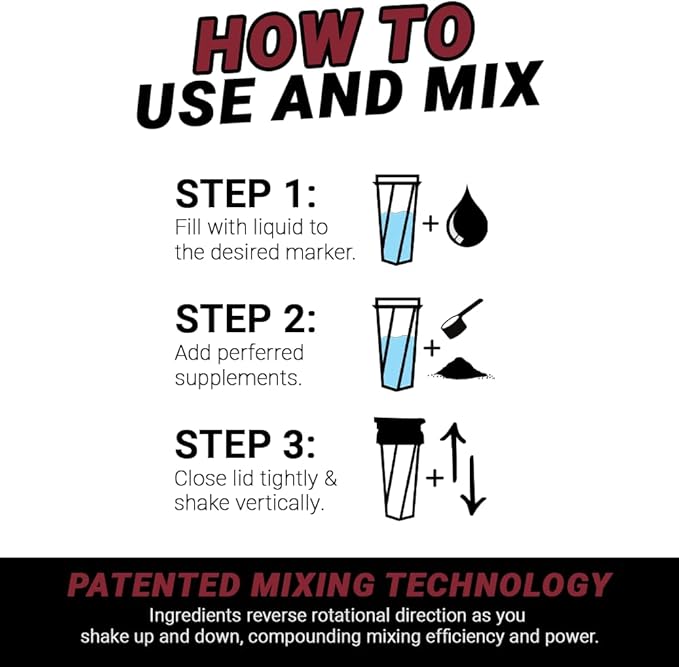 HOW TO
USE AND MIX

STEP 1:
Fill with liquid to the desired marker.

+

STEP 2:
Add perferred supplements.

+

STEP 3:
Close lid tightly & shake vertically.

+

PATENTED MIXING TECHNOLOGY
Ingredients reverse rotational direction as you shake up and down, compounding mixing efficiency and power.