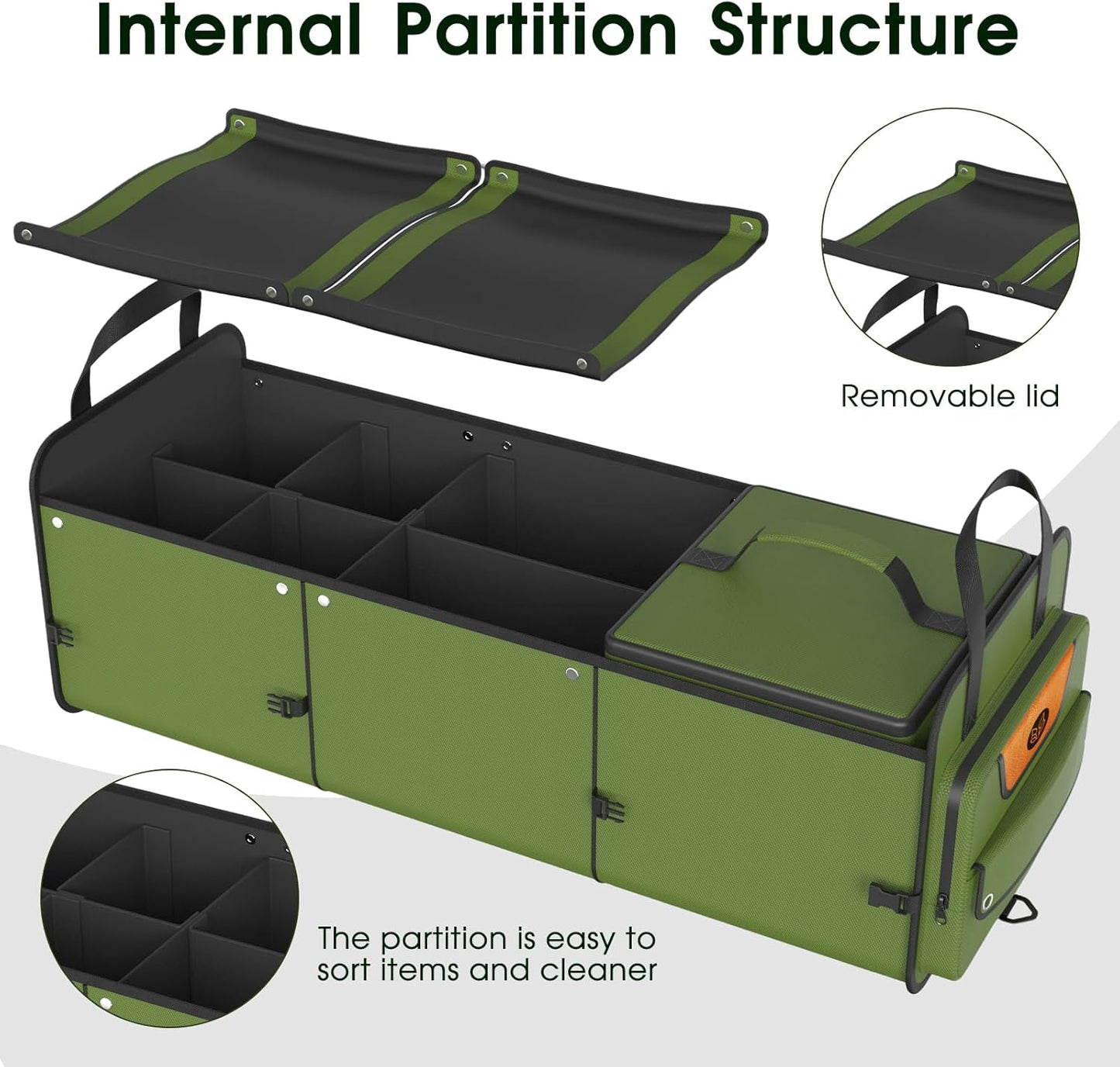 Internal Partition Structure

Removable lid

The partition is easy to sort items and cleaner