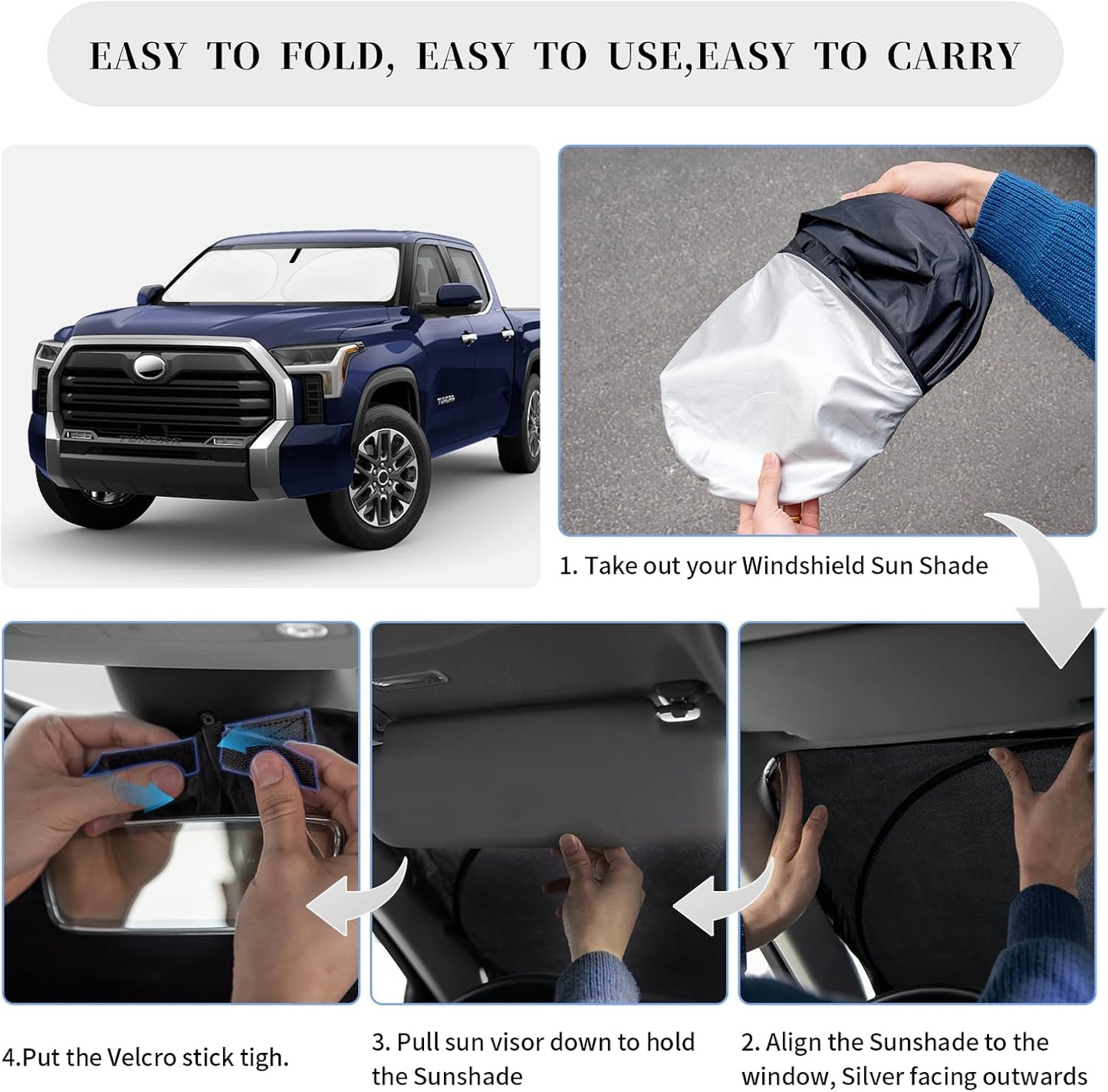 EASY TO FOLD, EASY TO USE,EASY TO CARRY

TUNDRA

TUNDRA

1. Take out your Windshield Sun Shade

4.Put the Velcro stick tigh.

3. Pull sun visor down to hold the Sunshade

2. Align the Sunshade to the window, Silver facing outwards