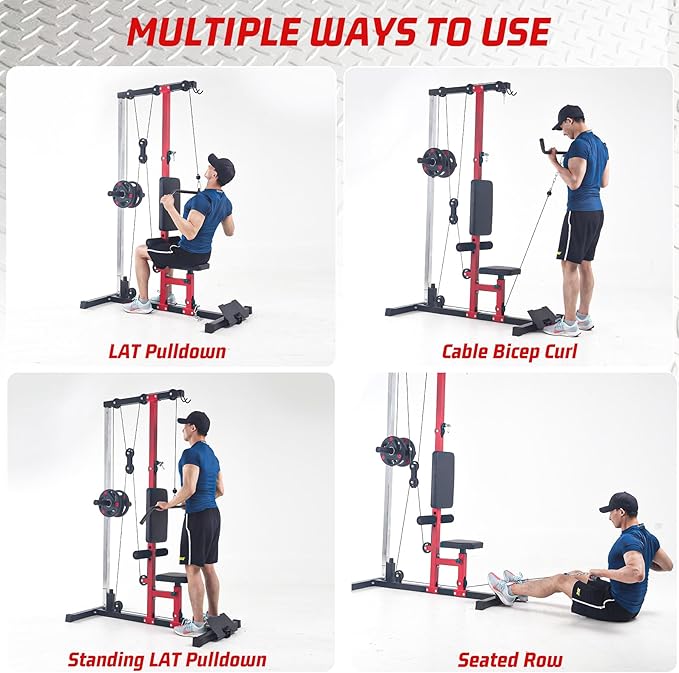 MULTIPLE WAYS TO USE

LAT Pulldown

Cable Bicep Curl

Standing LAT Pulldown

Seated Row