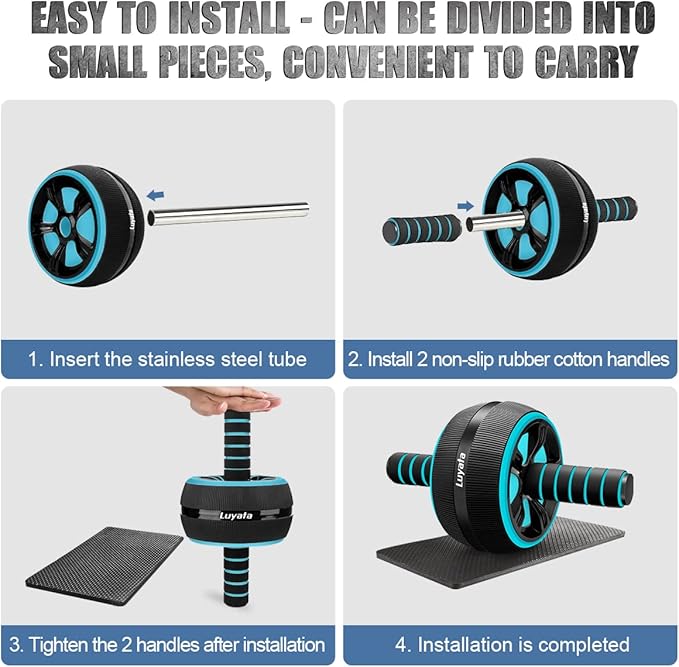 EASY TO INSTALL - CAN BE DIVIDED INTO SMALL PIECES, CONVENIENT TO CARRY

Luyata

1. Insert the stainless steel tube

Luyata

2. Install 2 non-slip rubber cotton handles

Luyata

3. Tighten the 2 handles after installation

Luyata

4. Installation is completed