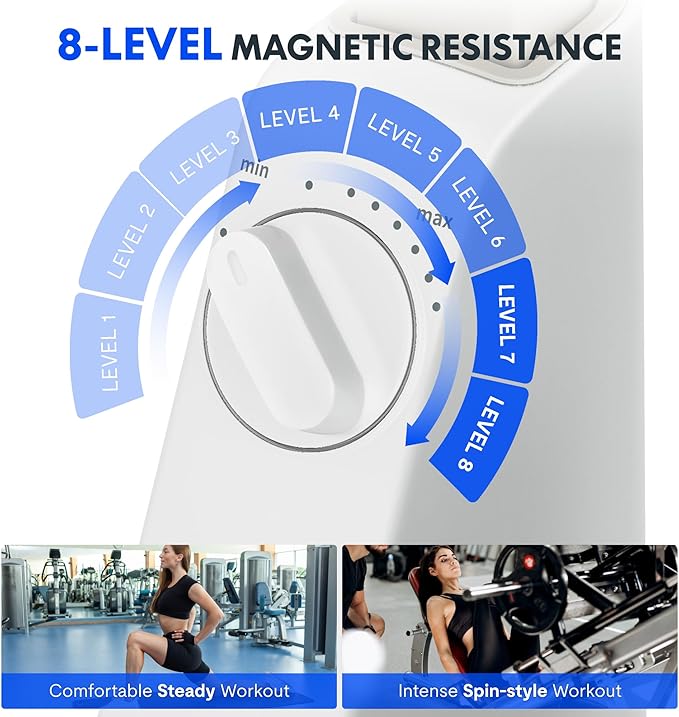 8-LEVEL MAGNETIC RESISTANCE

LEVEL 1
LEVEL 2
LEVEL 3
LEVEL 4
LEVEL 5
LEVEL 6
LEVEL 7
LEVEL 8

min
max

Comfortable Steady Workout

Intense Spin-style Workout