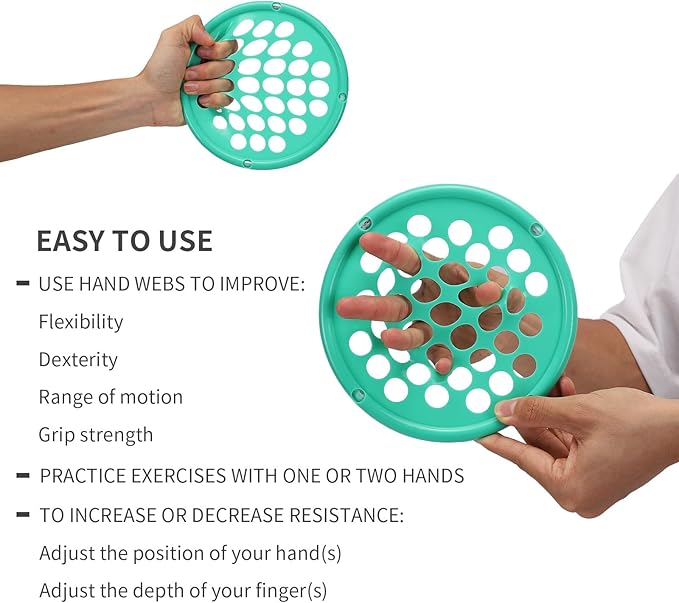 EASY TO USE

- USE HAND WEBS TO IMPROVE:

Flexibility

Dexterity

Range of motion

Grip strength

- PRACTICE EXERCISES WITH ONE OR TWO HANDS

- TO INCREASE OR DECREASE RESISTANCE:

Adjust the position of your hand(s)

Adjust the depth of your finger(s)