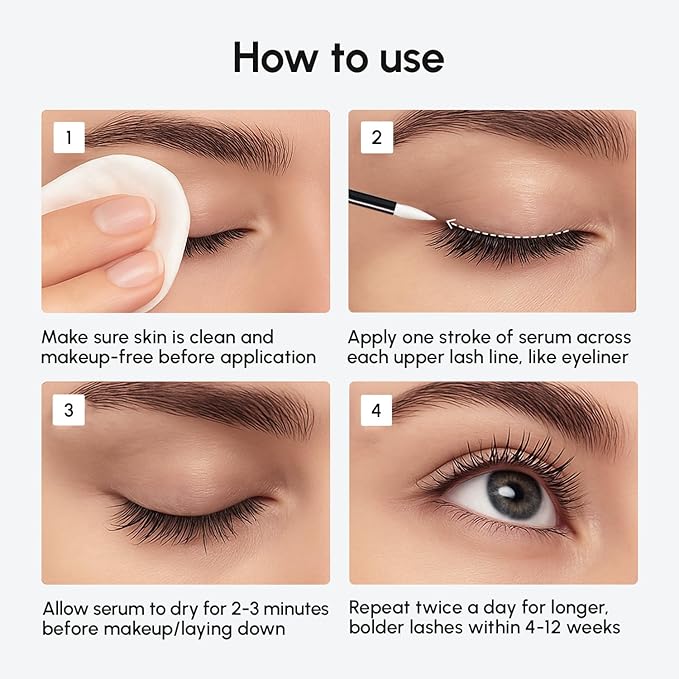 How to use

1

Make sure skin is clean and makeup-free before application

2

Apply one stroke of serum across each upper lash line, like eyeliner

3

Allow serum to dry for 2-3 minutes before makeup/laying down

4

Repeat twice a day for longer, bolder lashes within 4-12 weeks