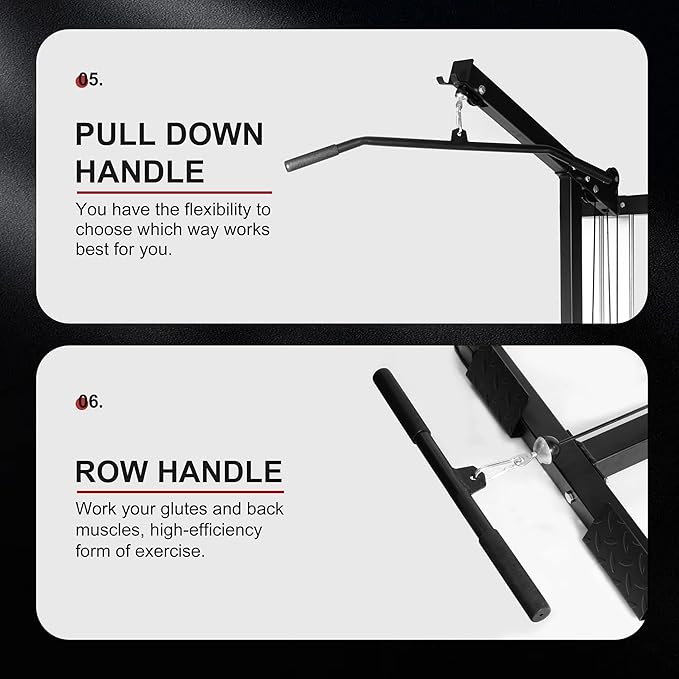 05.

PULL DOWN HANDLE

You have the flexibility to choose which way works best for you.

06.

ROW HANDLE

Work your glutes and back muscles, high-efficiency form of exercise.