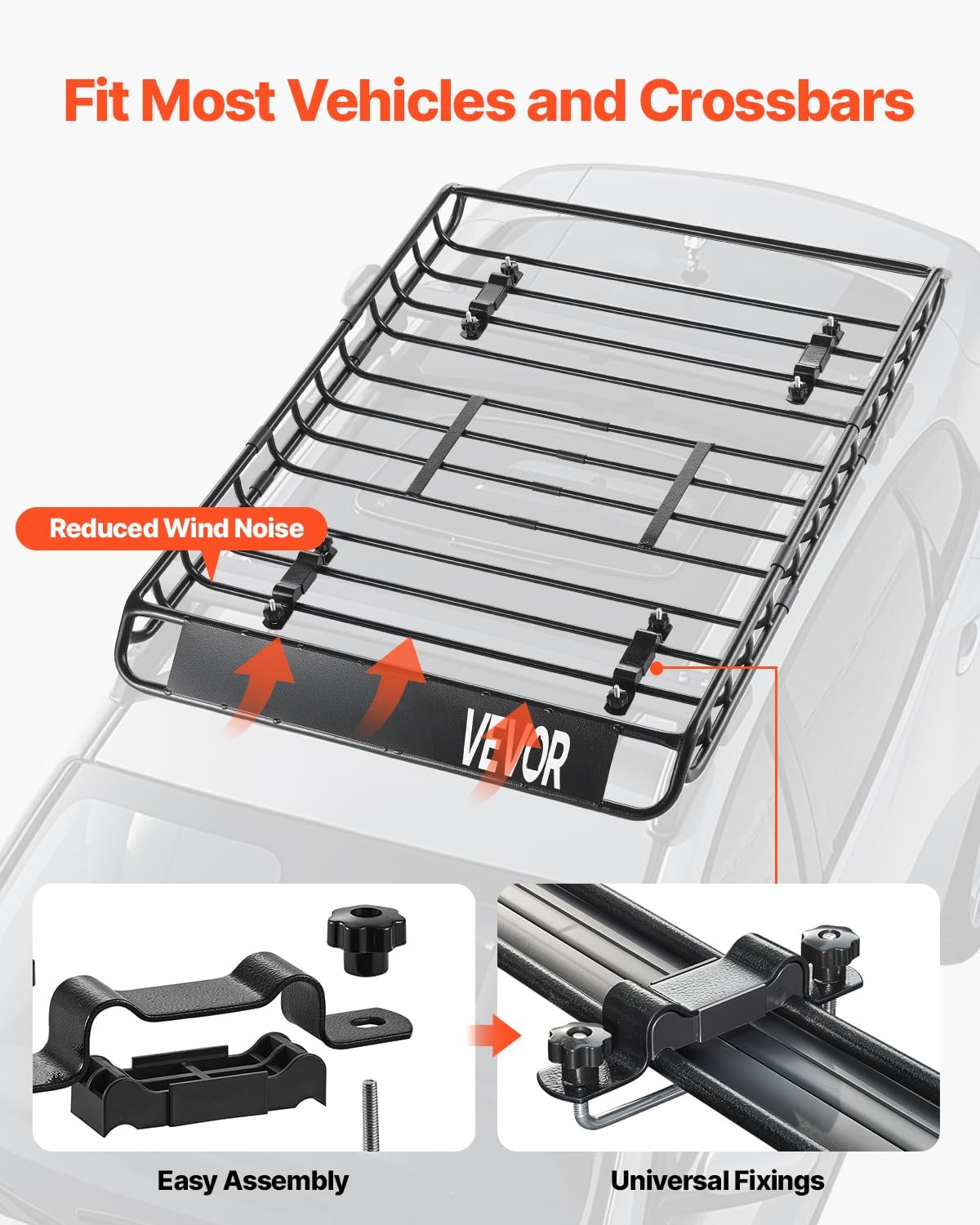 Fit Most Vehicles and Crossbars

Reduced Wind Noise

VEVOR

Easy Assembly

Universal Fixings