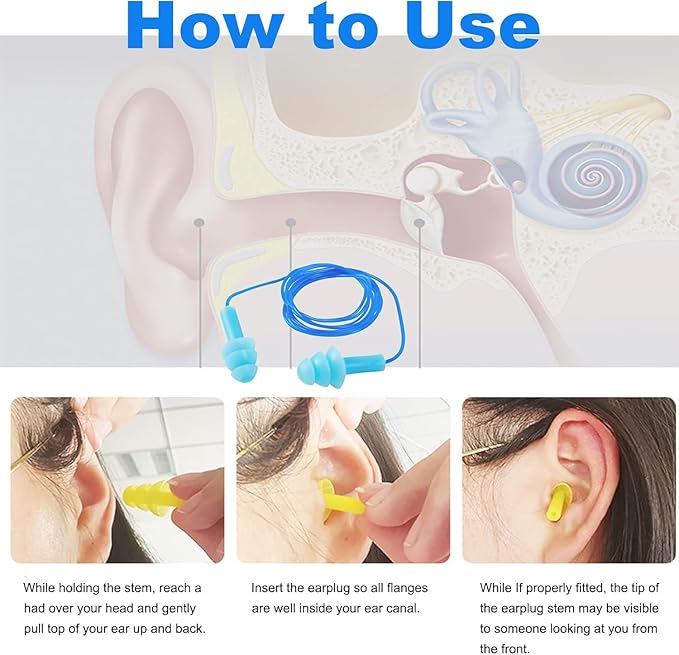 How to Use

While holding the stem, reach a had over your head and gently pull top of your ear up and back.

Insert the earplug so all flanges are well inside your ear canal.

While If properly fitted, the tip of the earplug stem may be visible to someone looking at you from the front.