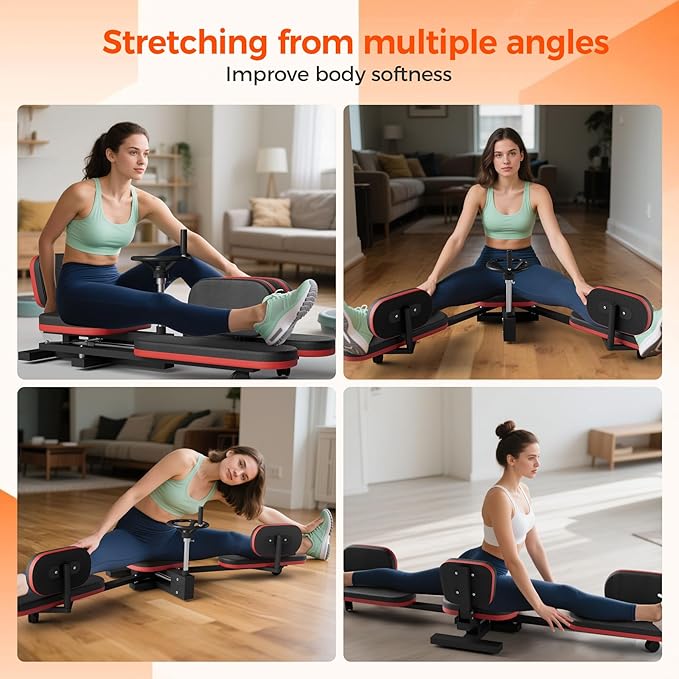 Stretching from multiple angles
Improve body softness