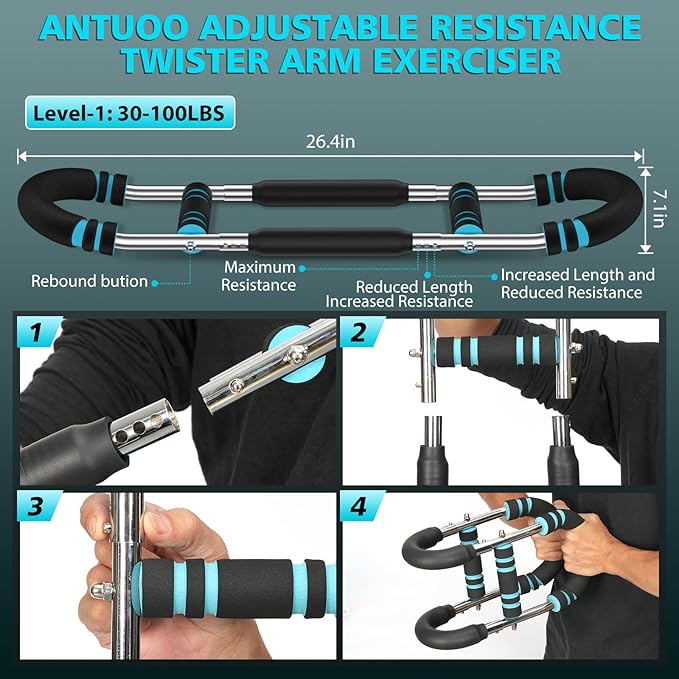 ANTUOO ADJUSTABLE RESISTANCE TWISTER ARM EXERCISER

Level-1: 30-100LBS

26.4in

7.1in

Rebound bution

Maximum Resistance

Reduced Length Increased Resistance

Increased Length and Reduced Resistance

1

2

3

4