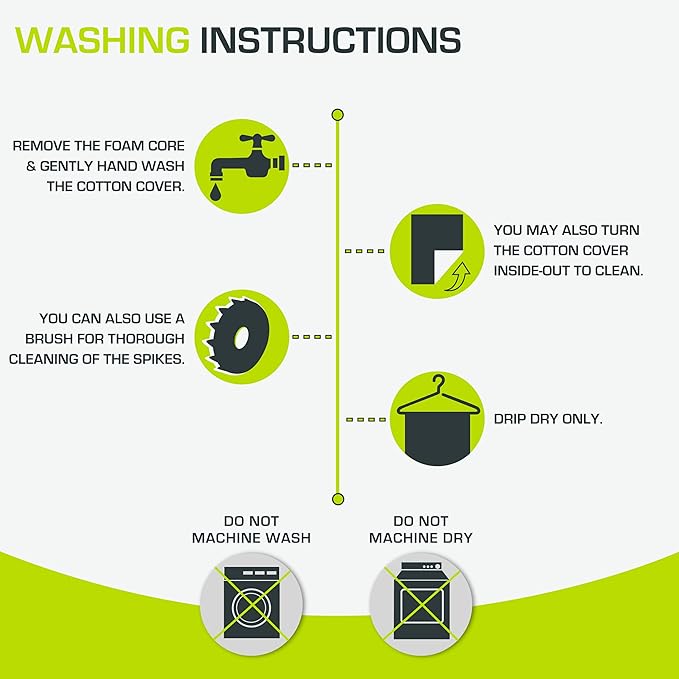 WASHING INSTRUCTIONS

REMOVE THE FOAM CORE & GENTLY HAND WASH THE COTTON COVER.

YOU MAY ALSO TURN THE COTTON COVER INSIDE-OUT TO CLEAN.

YOU CAN ALSO USE A BRUSH FOR THOROUGH CLEANING OF THE SPIKES.

DRIP DRY ONLY.

DO NOT MACHINE WASH

DO NOT MACHINE DRY