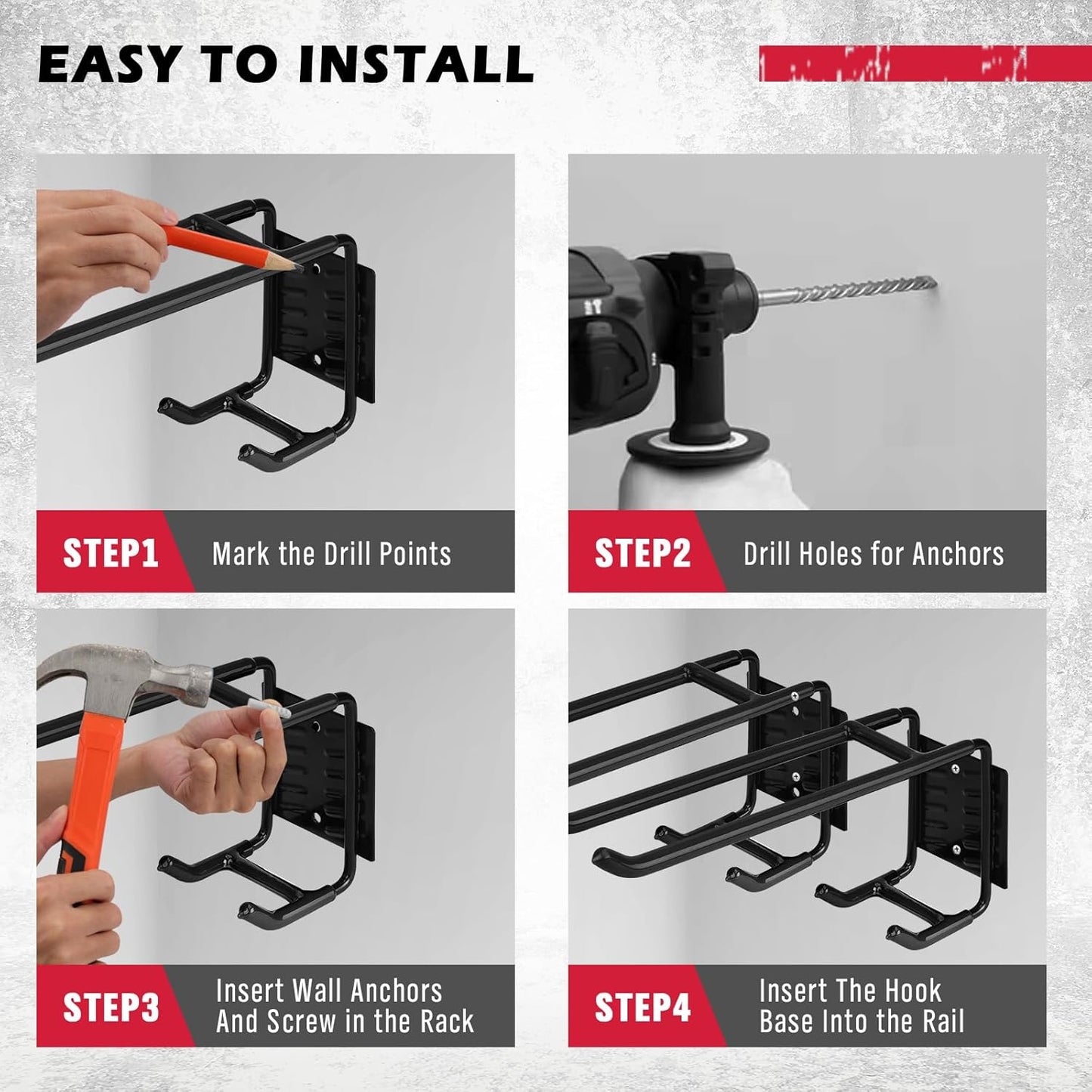 EASY TO INSTALL

STEP1 Mark the Drill Points

STEP2 Drill Holes for Anchors

STEP3 Insert Wall Anchors And Screw in the Rack

STEP4 Insert The Hook Base Into the Rail