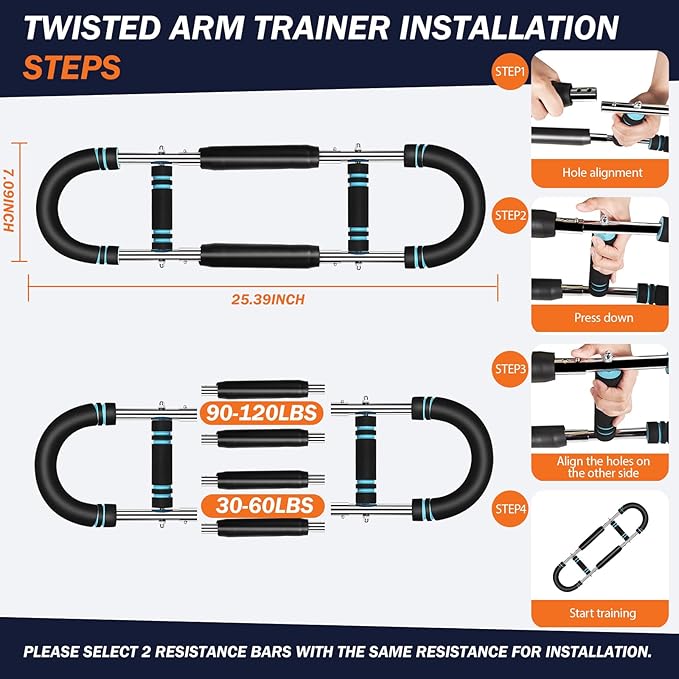 TWISTED ARM TRAINER INSTALLATION STEPS

7.09INCH

25.39INCH

90-120LBS

30-60LBS

STEP1

Hole alignment

STEP2

Press down

STEP3

Align the holes on the other side

STEP4

Start training

PLEASE SELECT 2 RESISTANCE BARS WITH THE SAME RESISTANCE FOR INSTALLATION.