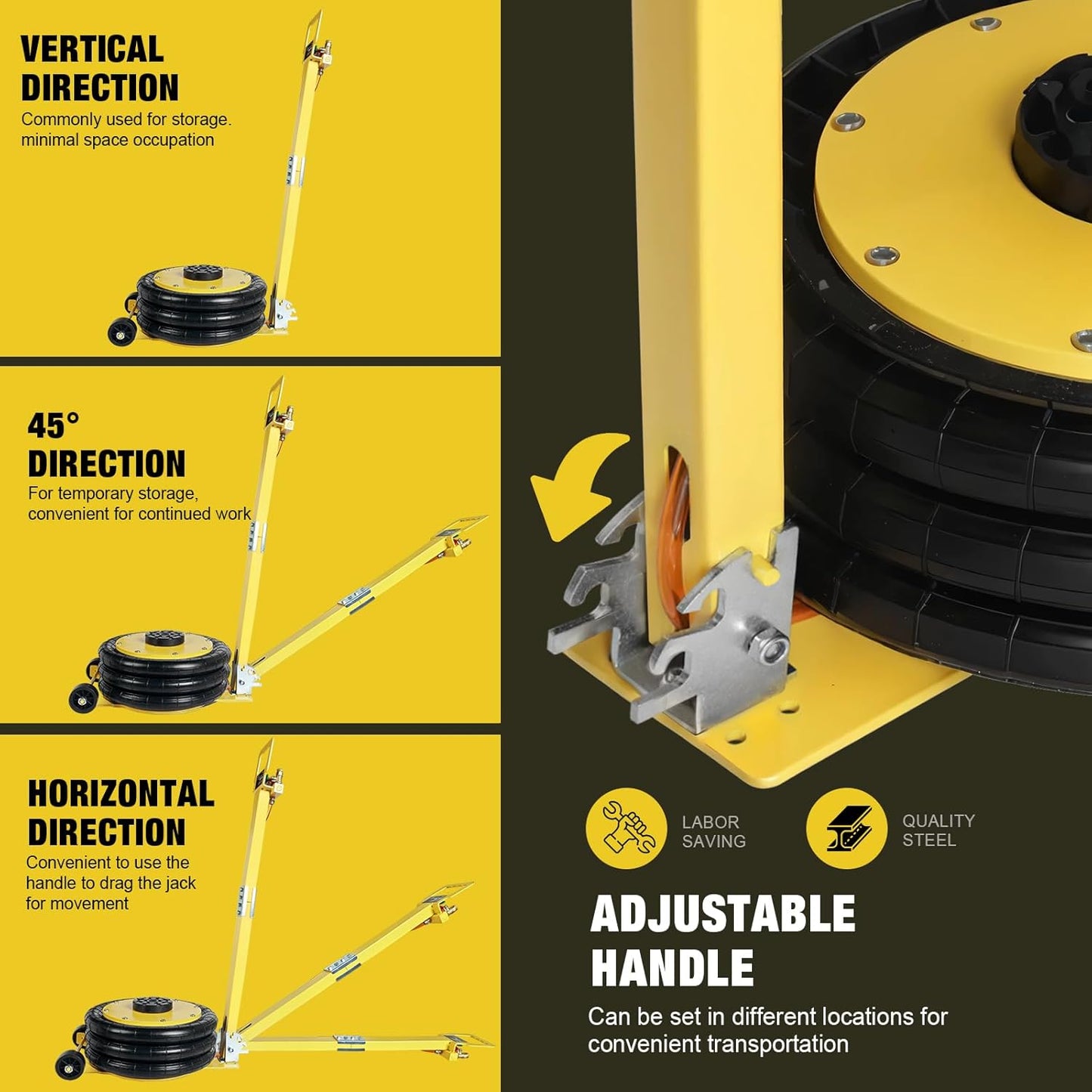 VERTICAL DIRECTION
Commonly used for storage. minimal space occupation

45° DIRECTION
For temporary storage, convenient for continued work

HORIZONTAL DIRECTION
Convenient to use the handle to drag the jack for movement

LABOR SAVING

QUALITY STEEL

ADJUSTABLE HANDLE
Can be set in different locations for convenient transportation