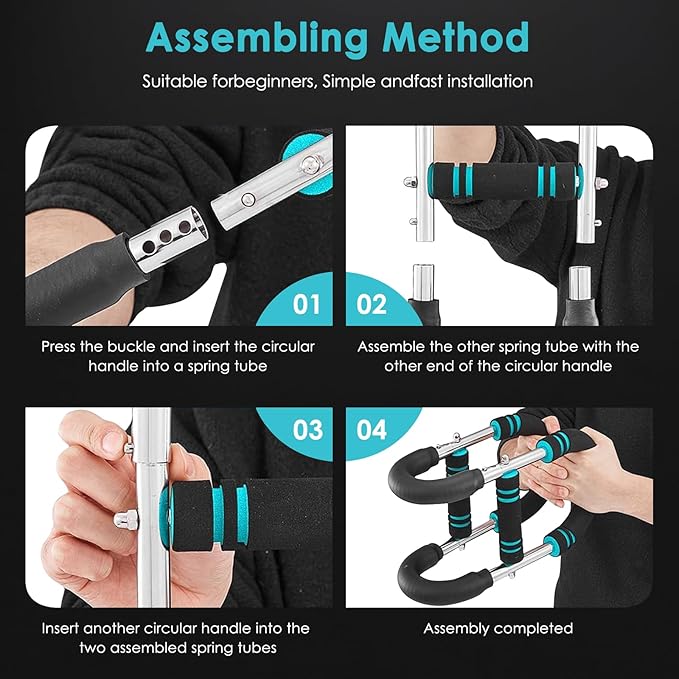 Assembling Method

Suitable forbeginners, Simple andfast installation

01

Press the buckle and insert the circular handle into a spring tube

02

Assemble the other spring tube with the other end of the circular handle

03

Insert another circular handle into the two assembled spring tubes

04

Assembly completed