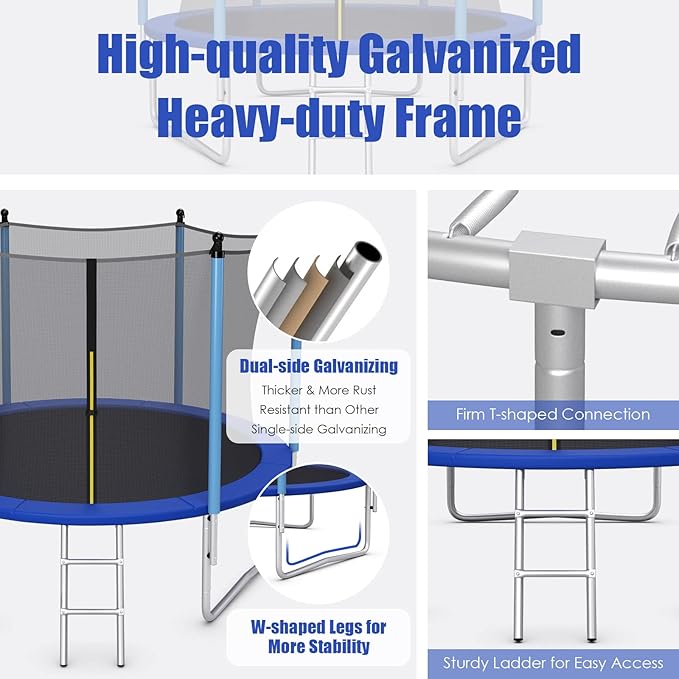 High-quality Galvanized Heavy-duty Frame

Dual-side Galvanizing
Thicker & More Rust Resistant than Other Single-side Galvanizing

W-shaped Legs for More Stability

Firm T-shaped Connection

Sturdy Ladder for Easy Access