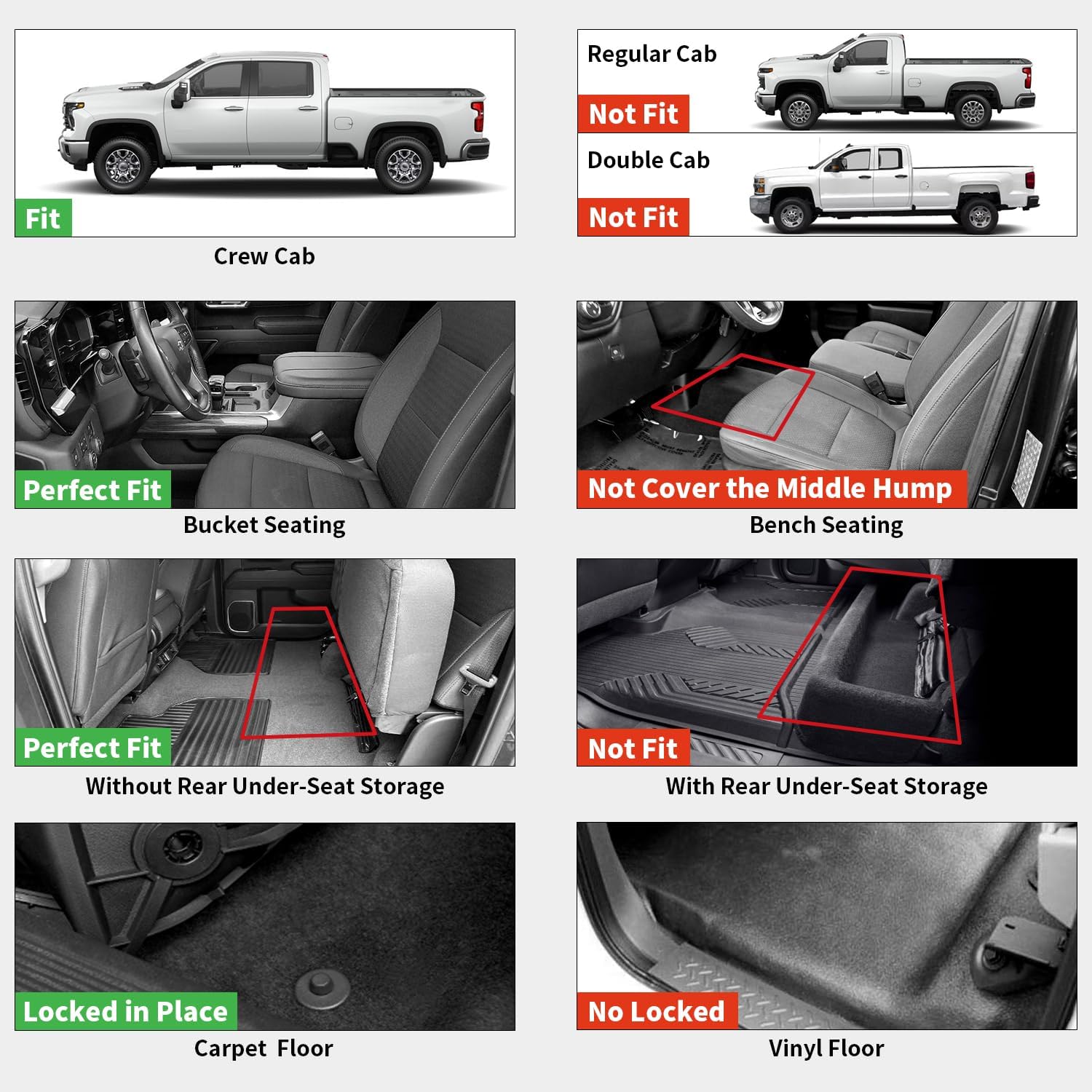 Fit

Crew Cab

Regular Cab

Not Fit

Double Cab

Not Fit

Perfect Fit

Bucket Seating

Not Cover the Middle Hump

Bench Seating

Perfect Fit

Without Rear Under-Seat Storage

Not Fit

With Rear Under-Seat Storage

Locked in Place

Carpet Floor

No Locked

Vinyl Floor