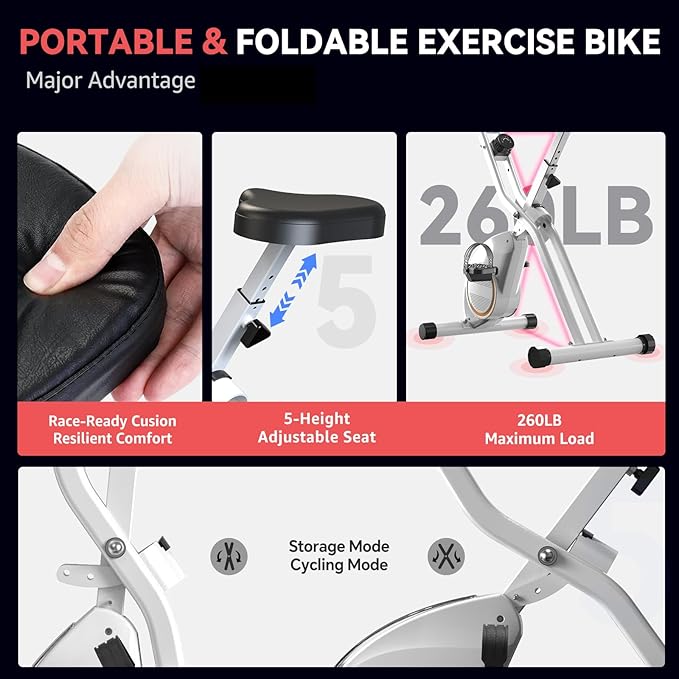 PORTABLE & FOLDABLE EXERCISE BIKE
Major Advantage

5

260LB

Race-Ready Cusion
Resilient Comfort

5-Height
Adjustable Seat

260LB
Maximum Load

Storage Mode
Cycling Mode