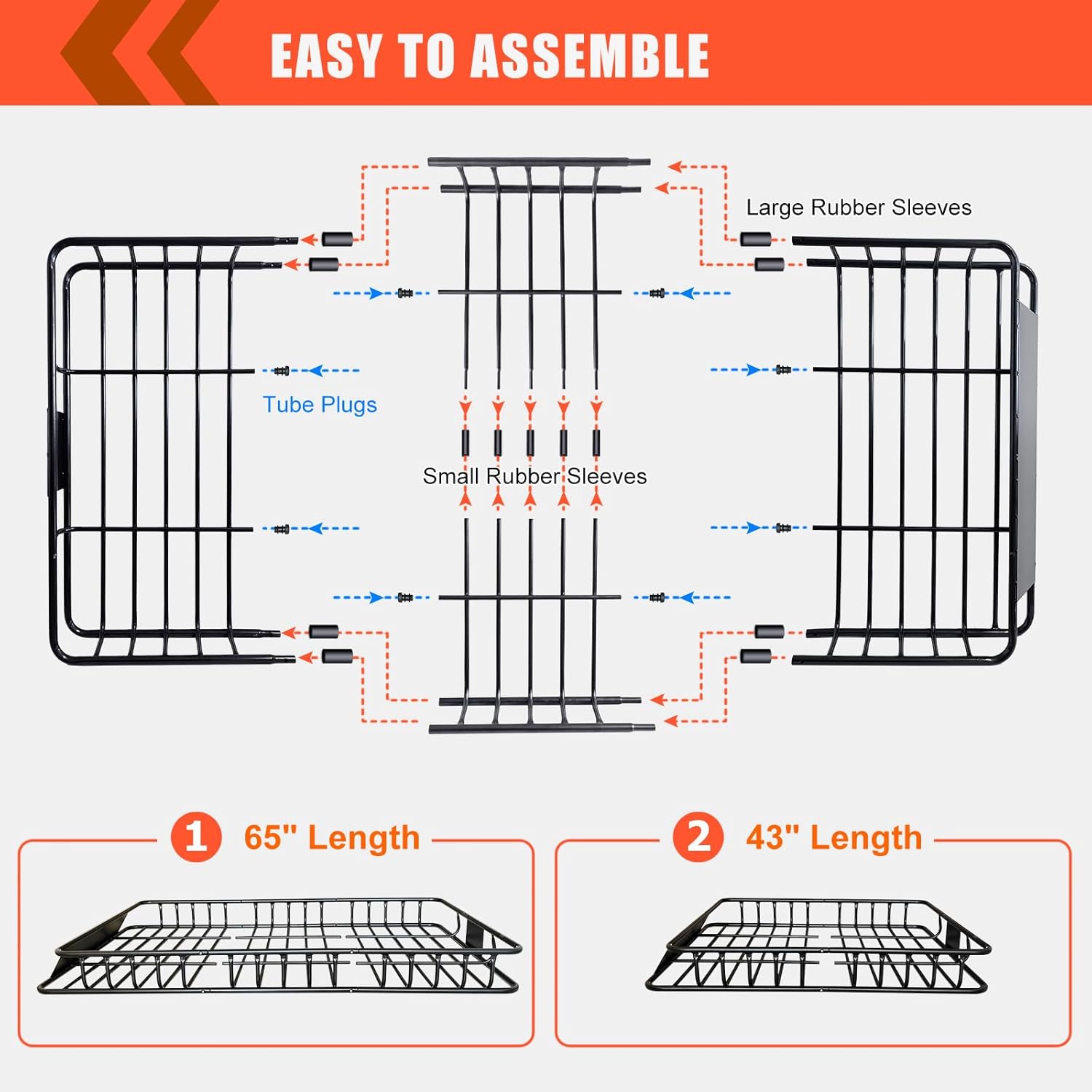 EASY TO ASSEMBLE

Large Rubber Sleeves

Tube Plugs

Small Rubber Sleeves

1 65" Length

2 43" Length