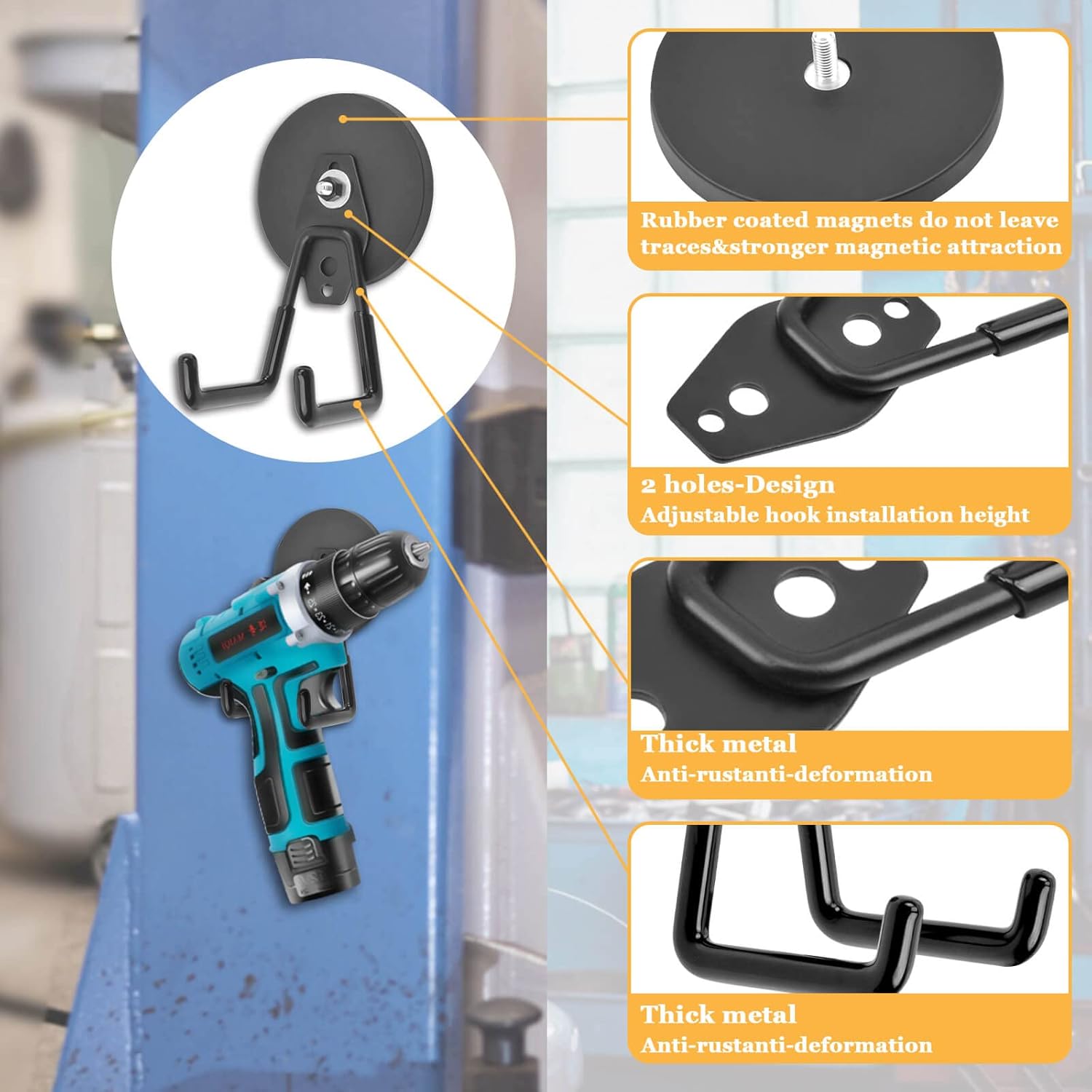 Rubber coated magnets do not leave traces&stronger magnetic attraction

2 holes-Design
Adjustable hook installation height

Thick metal
Anti-rustanti-deformation

Thick metal
Anti-rustanti-deformation