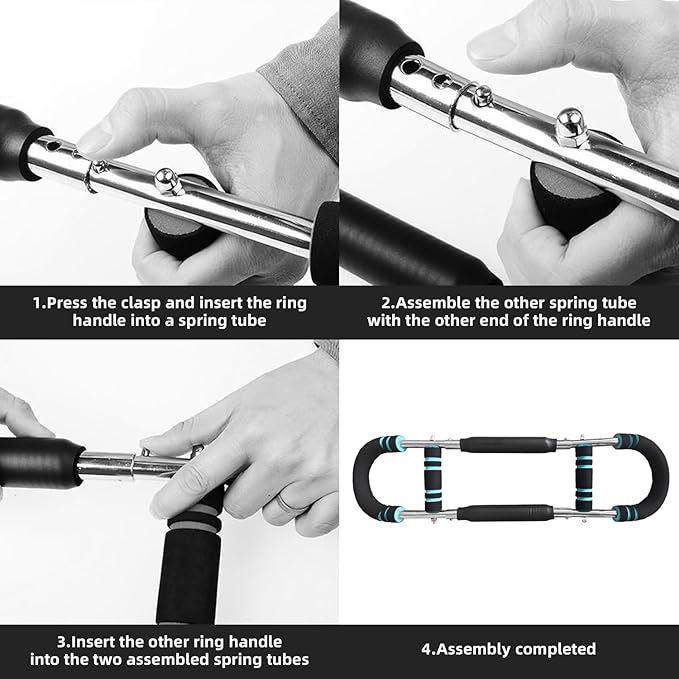 1.Press the clasp and insert the ring handle into a spring tube

2.Assemble the other spring tube with the other end of the ring handle

3.Insert the other ring handle into the two assembled spring tubes

4.Assembly completed