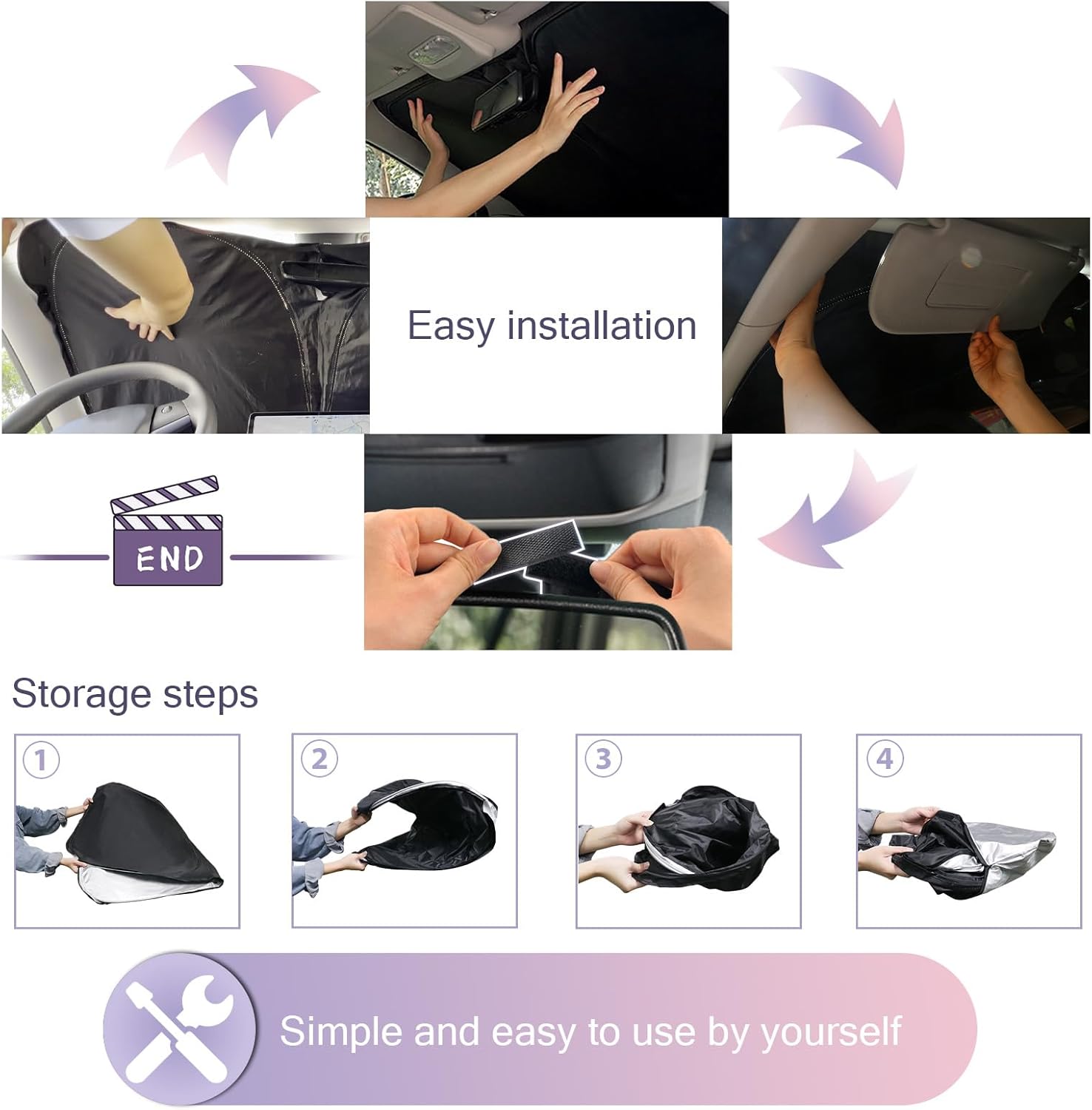 Easy installation

END

Storage steps

1

2

3

4

Simple and easy to use by yourself