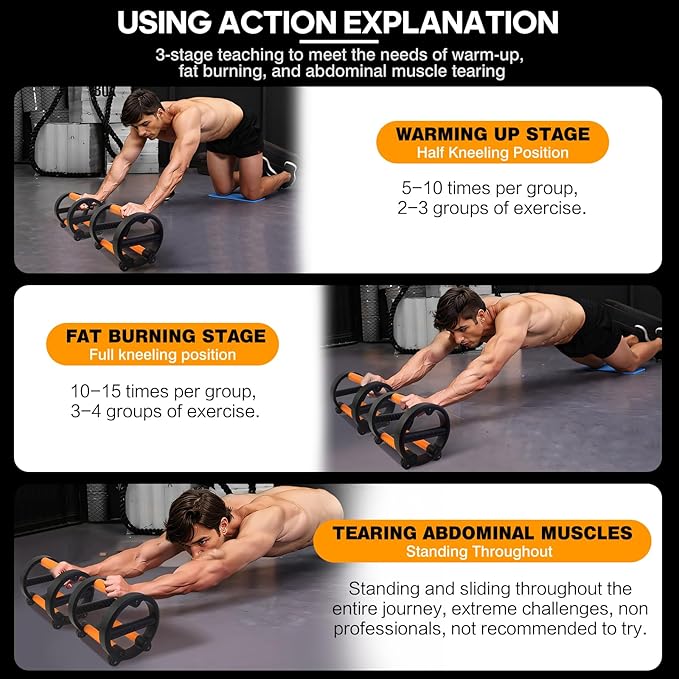 USING ACTION EXPLANATION

3-stage teaching to meet the needs of warm-up, fat burning, and abdominal muscle tearing

WARMING UP STAGE
Half Kneeling Position

5–10 times per group, 2–3 groups of exercise.

FAT BURNING STAGE
Full kneeling position

10–15 times per group, 3–4 groups of exercise.

TEARING ABDOMINAL MUSCLES
Standing Throughout

Standing and sliding throughout the entire journey, extreme challenges, non professionals, not recommended to try.