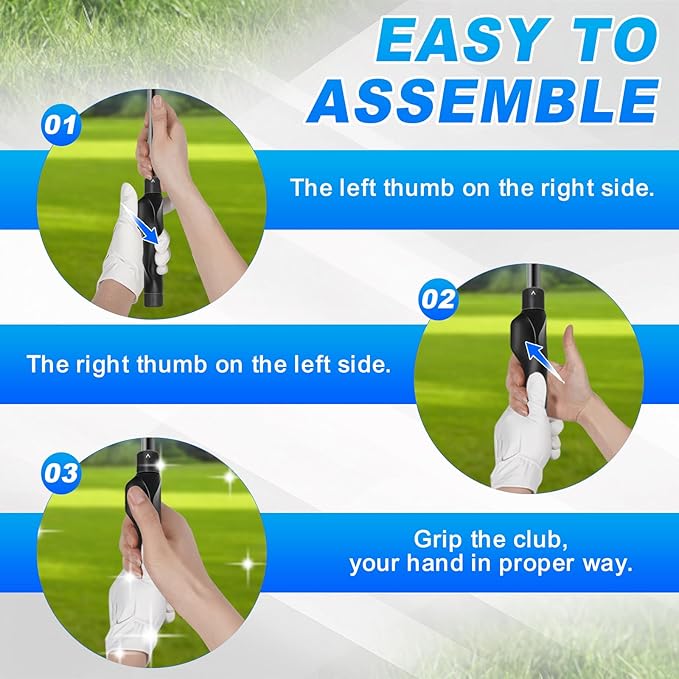 EASY TO ASSEMBLE

01

The left thumb on the right side.

02

The right thumb on the left side.

03

Grip the club, your hand in proper way.