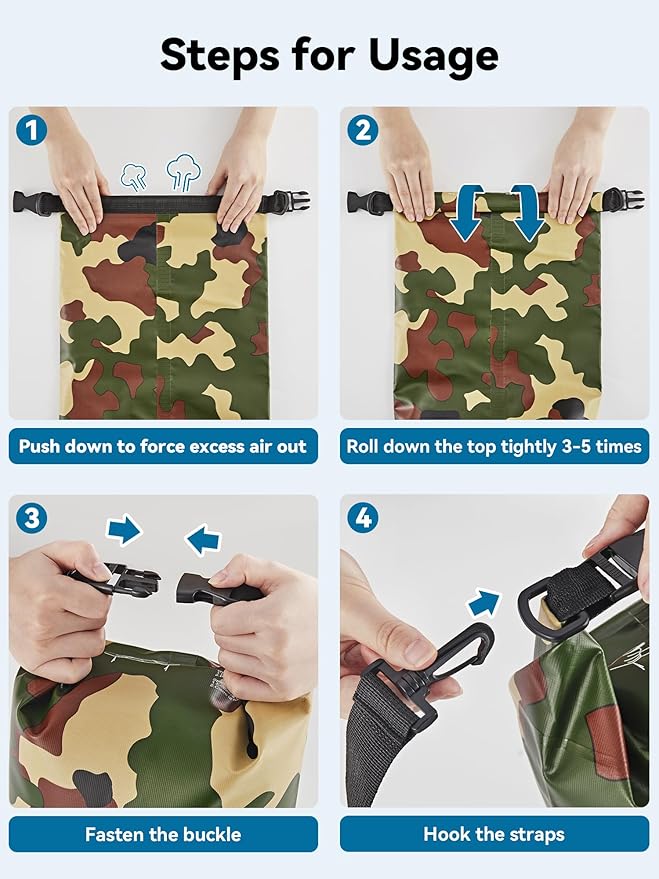 Steps for Usage

1

Push down to force excess air out

2

Roll down the top tightly 3-5 times

3

Fasten the buckle

4

Hook the straps