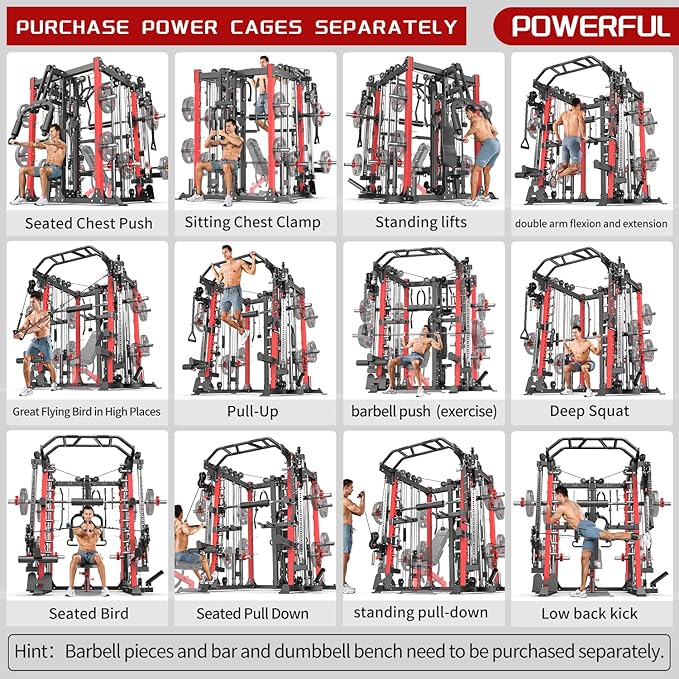 PURCHASE POWER CAGES SEPARATELY

POWERFUL

Seated Chest Push

Sitting Chest Clamp

Standing lifts

double arm flexion and extension

Great Flying Bird in High Places

Pull-Up

barbell push (exercise)

Deep Squat

Seated Bird

Seated Pull Down

standing pull-down

Low back kick

Hint: Barbell pieces and bar and dumbbell bench need to be purchased separately.