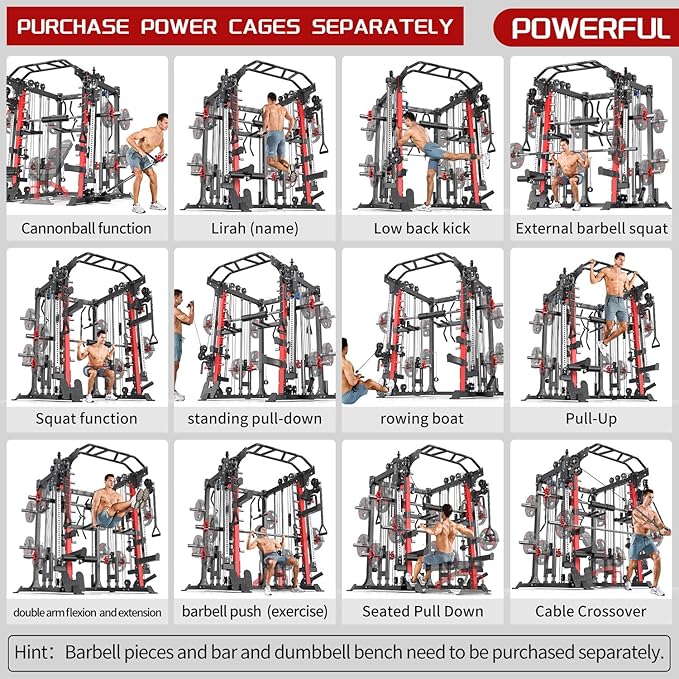 PURCHASE POWER CAGES SEPARATELY

POWERFUL

Cannonball function

Lirah (name)

Low back kick

External barbell squat

Squat function

standing pull-down

rowing boat

Pull-Up

double arm flexion and extension

barbell push (exercise)

Seated Pull Down

Cable Crossover

Hint: Barbell pieces and bar and dumbbell bench need to be purchased separately.