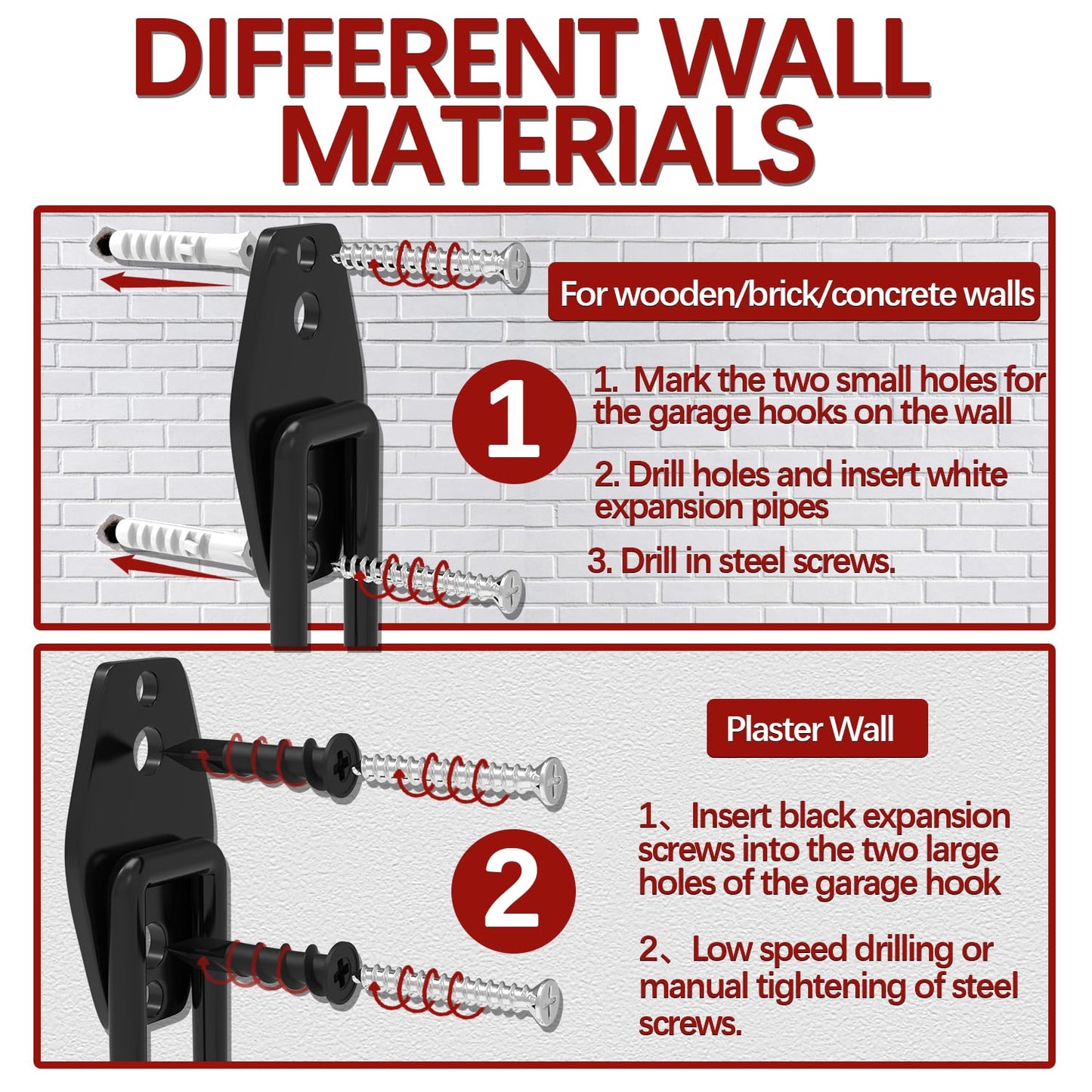 DIFFERENT WALL MATERIALS

For wooden/brick/concrete walls

1

1. Mark the two small holes for the garage hooks on the wall

2. Drill holes and insert white expansion pipes

3. Drill in steel screws.

Plaster Wall

2

1、Insert black expansion screws into the two large holes of the garage hook

2、Low speed drilling or manual tightening of steel screws.