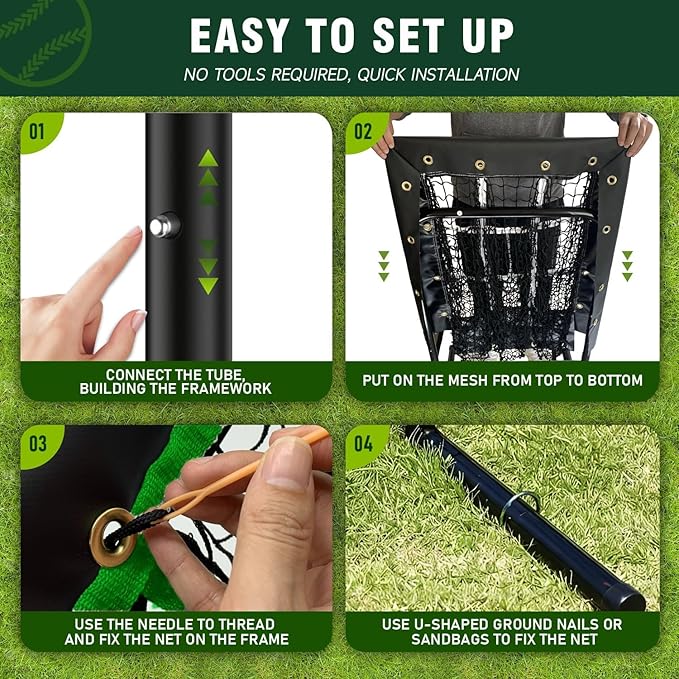 EASY TO SET UP
NO TOOLS REQUIRED, QUICK INSTALLATION

01
CONNECT THE TUBE, BUILDING THE FRAMEWORK

02
PUT ON THE MESH FROM TOP TO BOTTOM

03
USE THE NEEDLE TO THREAD AND FIX THE NET ON THE FRAME

04
USE U-SHAPED GROUND NAILS OR SANDBAGS TO FIX THE NET