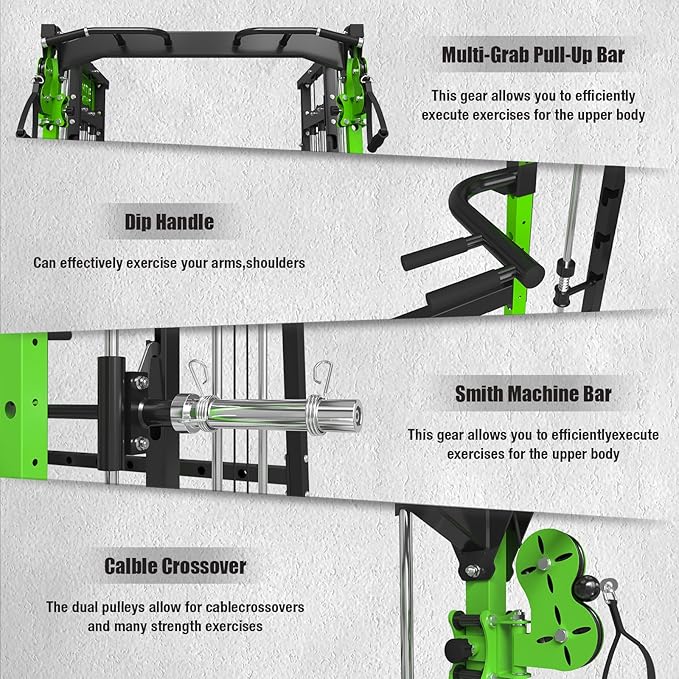 Multi-Grab Pull-Up Bar

This gear allows you to efficiently execute exercises for the upper body

Dip Handle

Can effectively exercise your arms,shoulders

Smith Machine Bar

This gear allows you to efficientlyexecute exercises for the upper body

Calble Crossover

The dual pulleys allow for cablecrossovers and many strength exercises