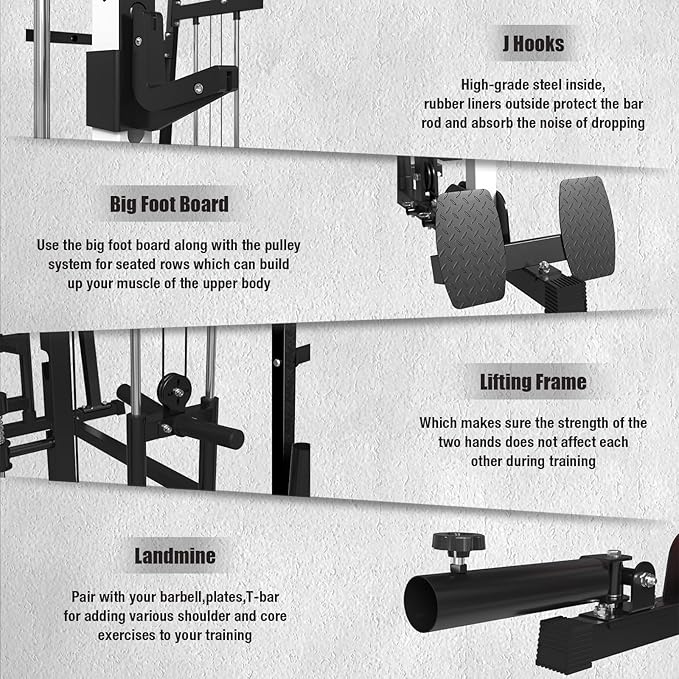 J Hooks

High-grade steel inside, rubber liners outside protect the bar rod and absorb the noise of dropping

Big Foot Board

Use the big foot board along with the pulley system for seated rows which can build up your muscle of the upper body

Lifting Frame

Which makes sure the strength of the two hands does not affect each other during training

Landmine

Pair with your barbell,plates,T-bar for adding various shoulder and core exercises to your training